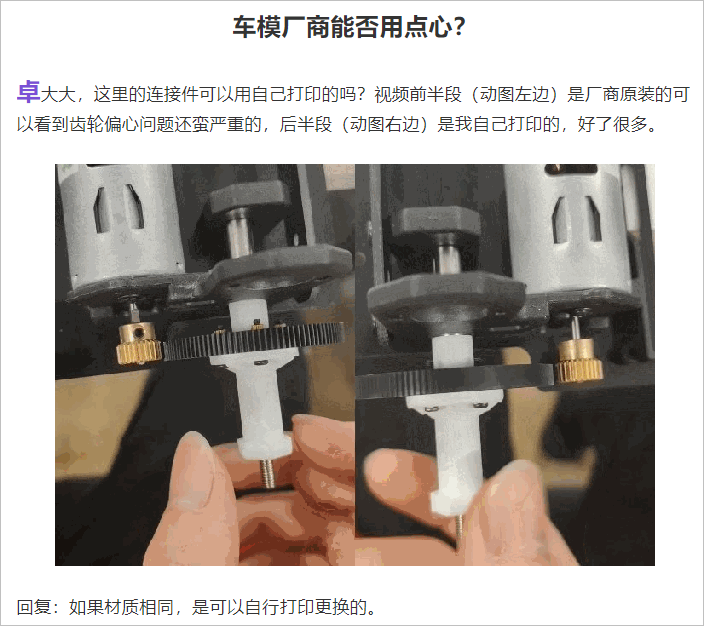 车模厂商能否用点心？

卓大大，这里的连接件可以用自己打印的吗？视频前半段（动图左边）是厂商原装的可以看到齿轮偏心问题还蛮严重的，后半段（动图右边）是我自己打印的，好了很多。

回复：如果材质相同，是可以自行打印更换的。