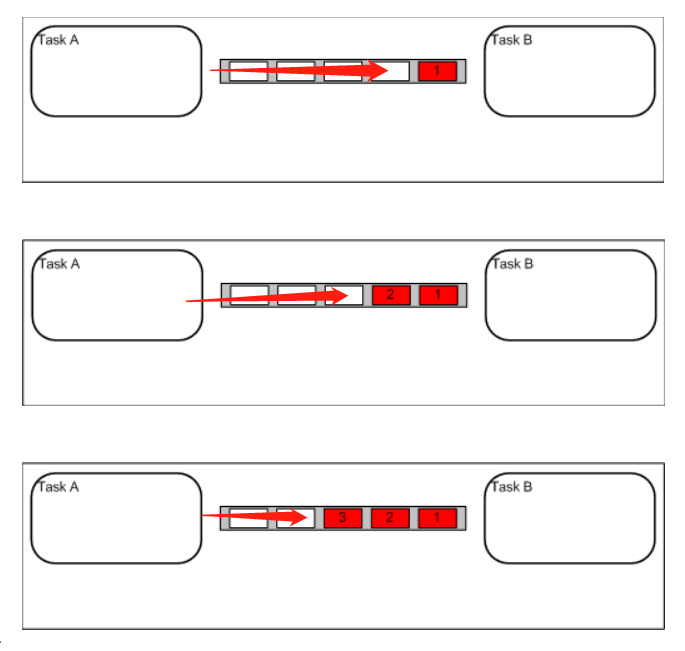 Task A

1

Task B

Task A

2 1

Task B

Task A

3 2 1

Task B