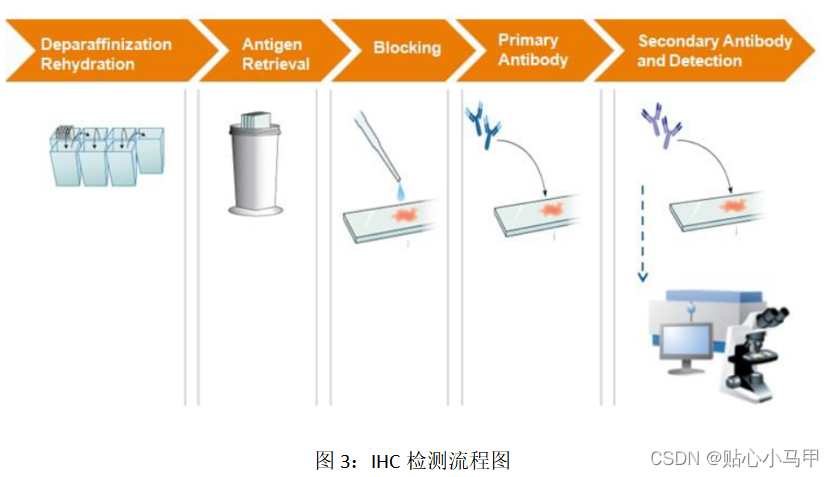 Deparaffinization Rehydration

Antigen Retrieval

Blocking

Primary Antibody

Secondary Antibody and Detection

图 3：IHC 检测流程图

CSDN @贴心小马甲