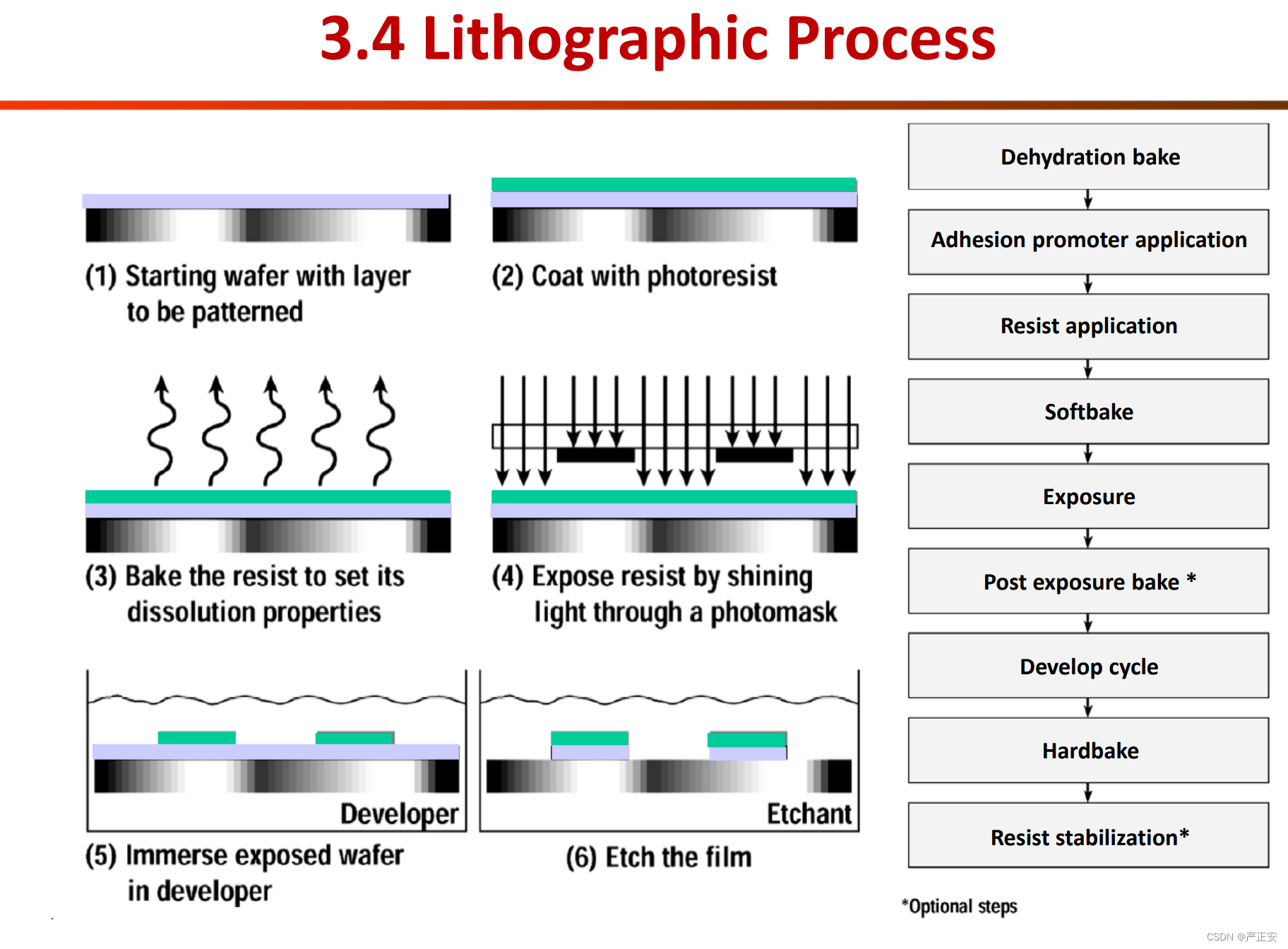 3.4 Lithographic Process

(1) Starting wafer with layer to be patterned

(2) Coat with photoresist

(3) Bake the resist to set its dissolution properties

(4) Expose resist by shining light through a photomask

Developer

(5) Immerse exposed wafer in developer

Etchant

(6) Etch the film

Dehydration bake

Adhesion promoter application

Resist application

Softbake

Exposure

Post exposure bake *

Develop cycle

Hardbake

Resist stabilization*

*Optional steps

CSDN @严正安