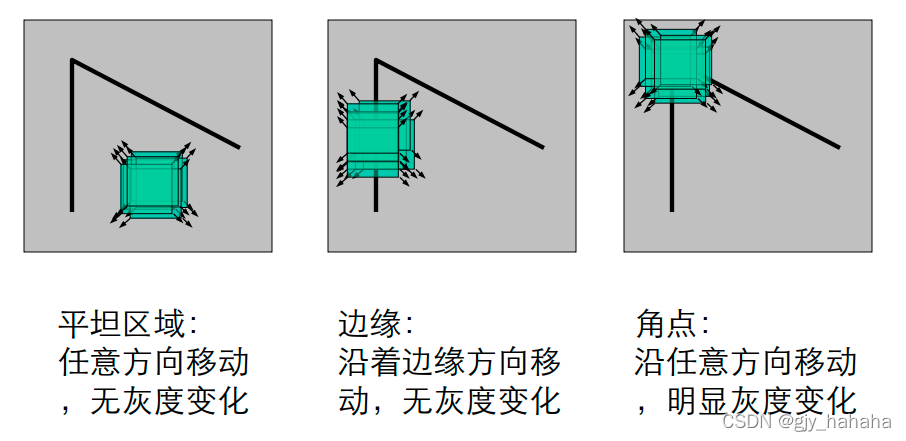 平坦区域:
任意方向移动，无灰度变化

边缘:
沿着边缘方向移动，无灰度变化

角点:
沿任意方向移动，明显灰度变化

CSDN @gjy_hahaha