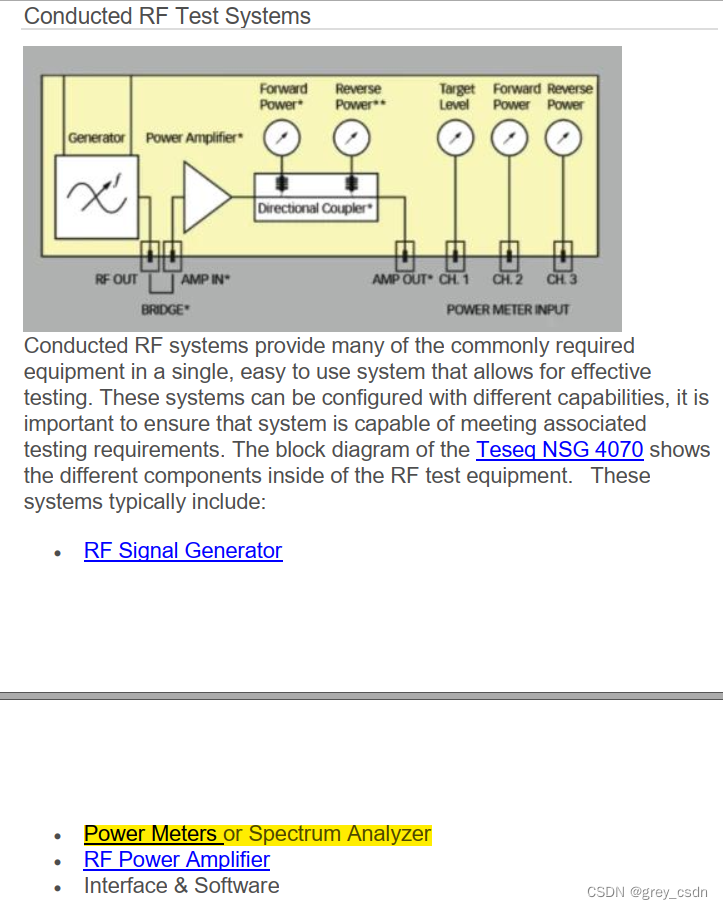 Conducted RF Test Systems

Forward Power*
Reverse Power**
Target Level
Forward Power
Reverse Power
Generator
Power Amplifier*
Directional Coupler*
RF OUT
AMP IN*
BRIDGE*
AMP OUT*
CH. 1
CH. 2
CH. 3
POWER METER INPUT

Conducted RF systems provide many of the commonly required equipment in a single, easy to use system that allows for effective testing. These systems can be configured with different capabilities, it is important to ensure that system is capable of meeting associated testing requirements. The block diagram of the Teseq NSG 4070 shows the different components inside of the RF test equipment. These systems typically include:

• RF Signal Generator

• Power Meters or Spectrum Analyzer
• RF Power Amplifier
• Interface & Software

CSDN @grey_csdn