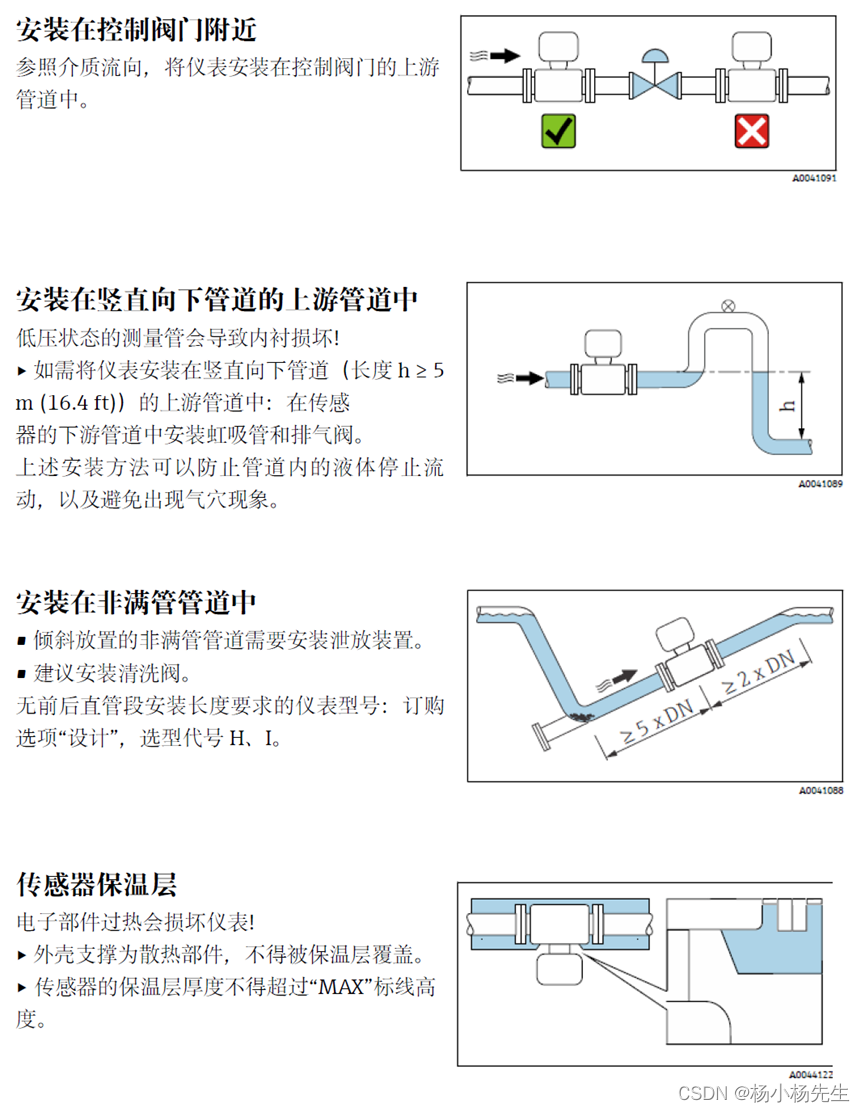 安装在控制阀门附近

参照介质流向，将仪表安装在控制阀门的上游管道中。

A0041091

安装在竖直向下管道的上游管道中

低压状态的测量管会导致内衬损坏！

▸ 如需将仪表安装在竖直向下管道（长度 h ≥ 5 m (16.4 ft)）的上游管道中：在传感器的下游管道中安装虹吸管和排气阀。

上述安装方法可以防止管道内的液体停止流动，以及避免出现气穴现象。

h

A0041089

安装在非满管管道中

▪ 倾斜放置的非满管管道需要安装泄放装置。

▪ 建议安装清洗阀。

无前后直管段安装长度要求的仪表型号：订购选项“设计”，选型代号 H、I。

≥ 5 x DN

≥ 2 x DN

A0041088

传感器保温层

电子部件过热会损坏仪表！

▸ 外壳支撑为散热部件，不得被保温层覆盖。

▸ 传感器的保温层厚度不得超过“MAX”标线高度。

A0044122

CSDN @杨小杨先生