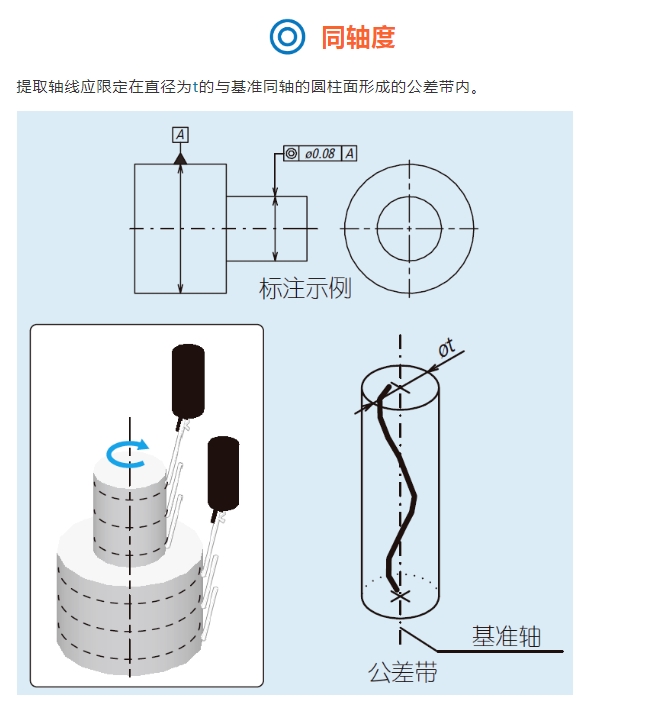 ◎ 同轴度

提取轴线应限定在直径为t的与基准同轴的圆柱面形成的公差带内。

A

◎ ø0.08 A

标注示例

øt

基准轴

公差带