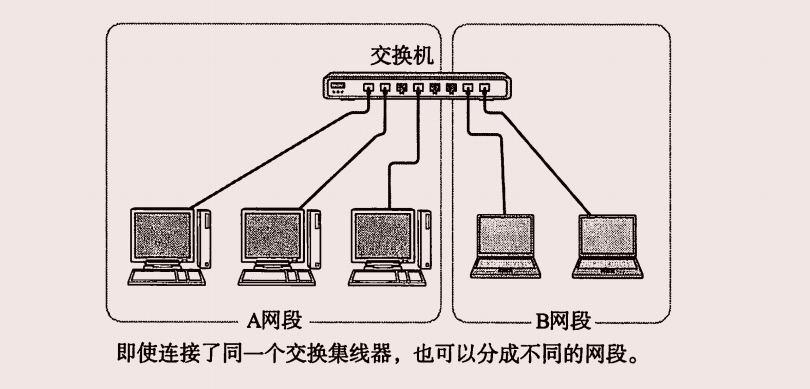 交换机

A网段

B网段

即使连接了同一个交换集线器，也可以分成不同的网段。