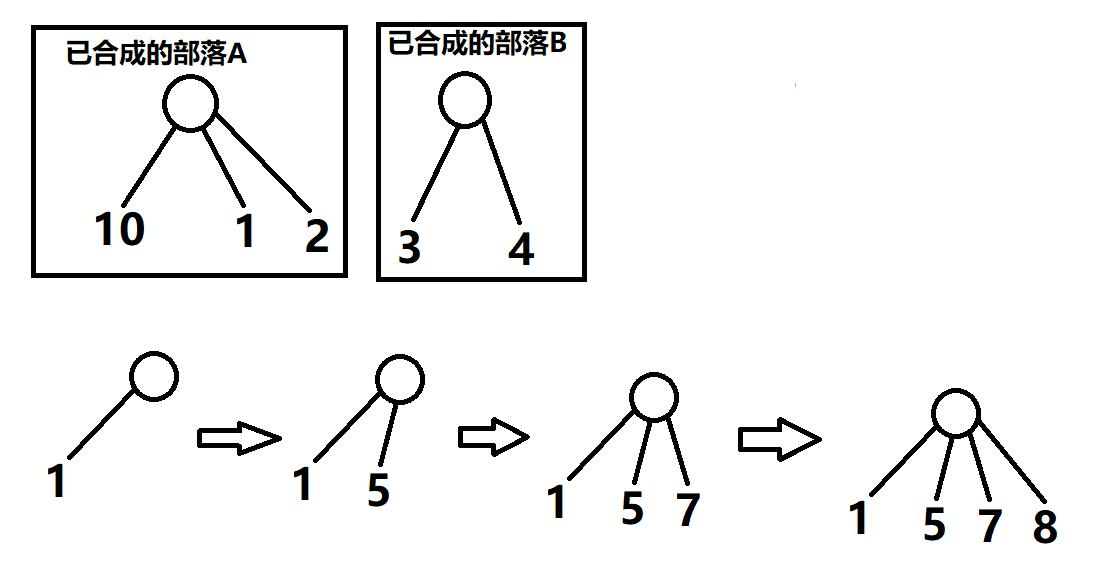 已合成的部落A

10 1 2

已合成的部落B

3 4

1

1 5

1 5 7

1 5 7 8