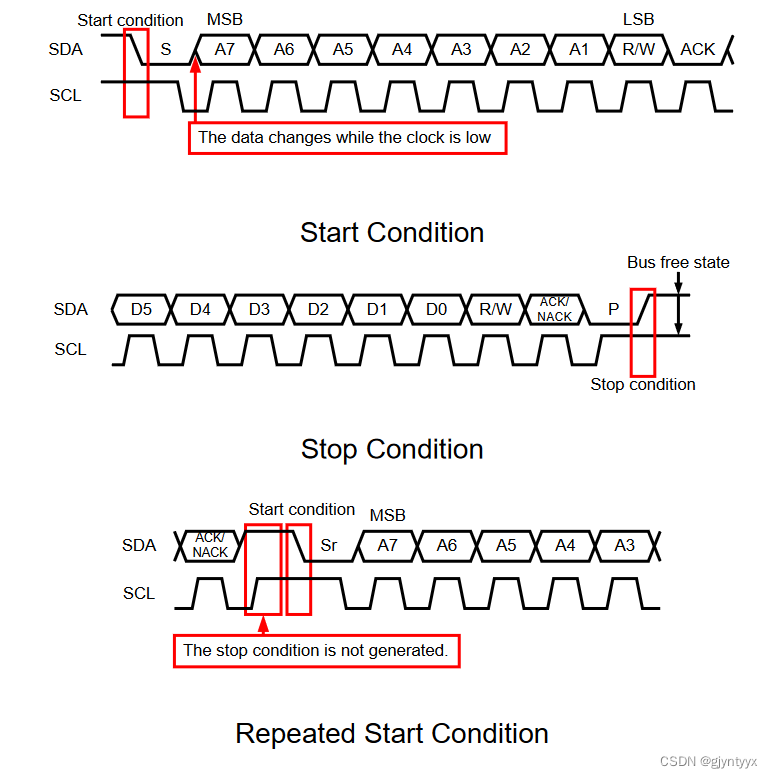 Start condition MSB LSB
SDA S A7 A6 A5 A4 A3 A2 A1 R/W ACK
SCL
The data changes while the clock is low

Start Condition

Bus free state
SDA D5 D4 D3 D2 D1 D0 R/W ACK/ NACK P
SCL
Stop condition

Stop Condition

Start condition MSB
SDA ACK/ NACK Sr A7 A6 A5 A4 A3
SCL
The stop condition is not generated.

Repeated Start Condition

CSDN @gjyntyyx