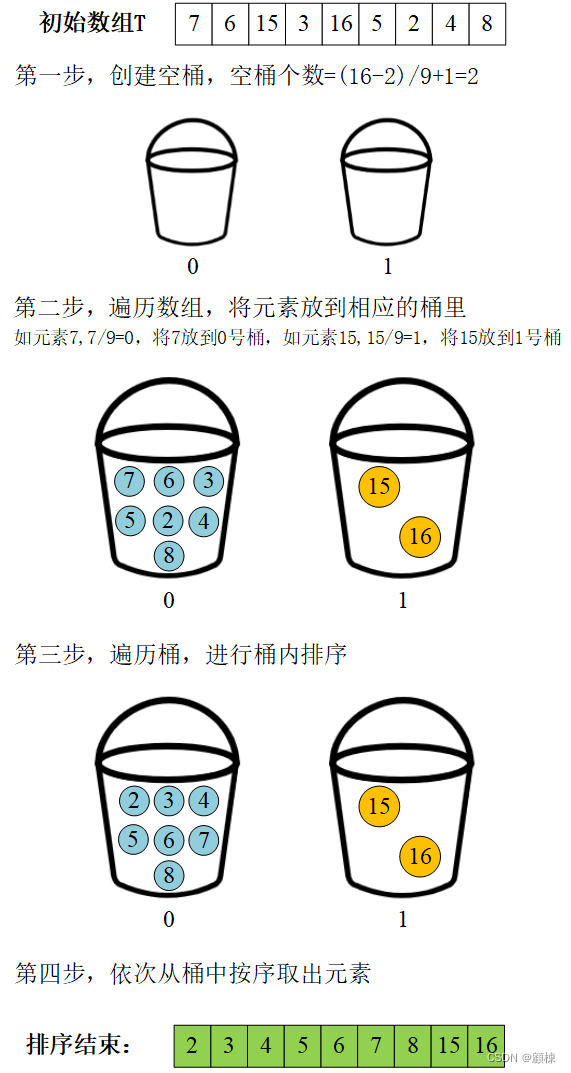 初始数组T

| 7 | 6 | 15 | 3 | 16 | 5 | 2 | 4 | 8 |
|---|---|---|---|---|---|---|---|---|

第一步，创建空桶，空桶个数=(16-2)/9+1=2

0

1

第二步，遍历数组，将元素放到相应的桶里

如元素7,7/9=0，将7放到0号桶，如元素15,15/9=1，将15放到1号桶

7 6 3 5 2 4 8

15 16

0

1

第三步，遍历桶，进行桶内排序

2 3 4 5 6 7 8

15 16

0

1

第四步，依次从桶中按序取出元素

排序结束：

| 2 | 3 | 4 | 5 | 6 | 7 | 8 | 15 | 16 |
|---|---|---|---|---|---|---|---|---|

CSDN @颤棣