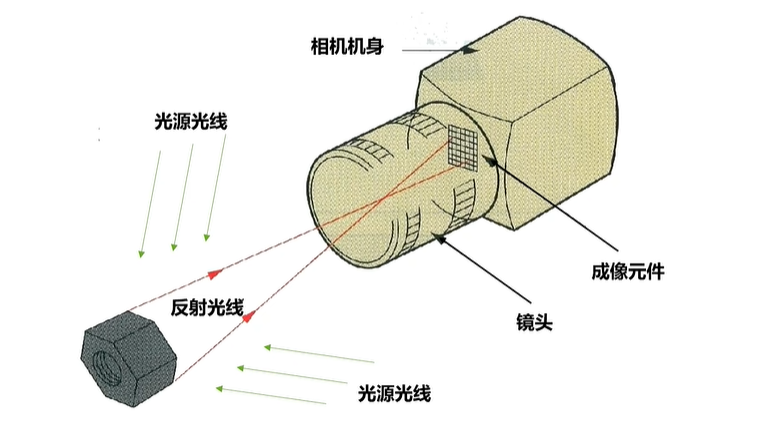 相机机身

光源光线

成像元件

反射光线

镜头

光源光线