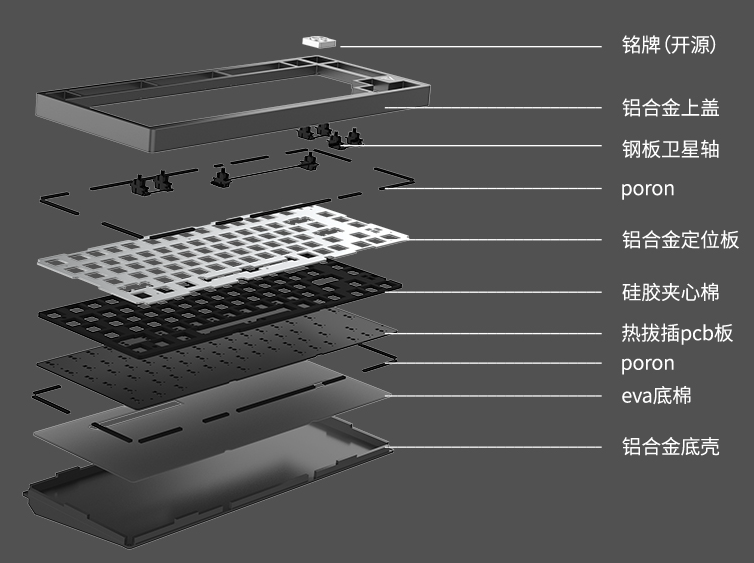 铭牌（开源）

铝合金上盖

钢板卫星轴

poron

铝合金定位板

硅胶夹心棉

热拔插pcb板

poron

eva底棉

铝合金底壳