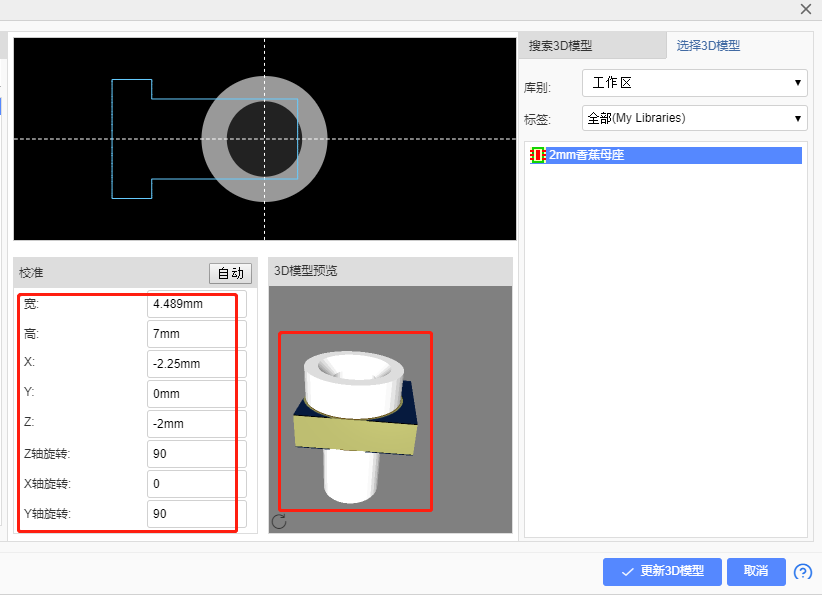 搜索3D模型

选择3D模型

库别: 工作区

标签: 全部(My Libraries)

2mm香蕉母座

校准

自动

宽: 4.489mm

高: 7mm

X: -2.25mm

Y: 0mm

Z: -2mm

Z轴旋转: 90

X轴旋转: 0

Y轴旋转: 90

3D模型预览

更新3D模型

取消