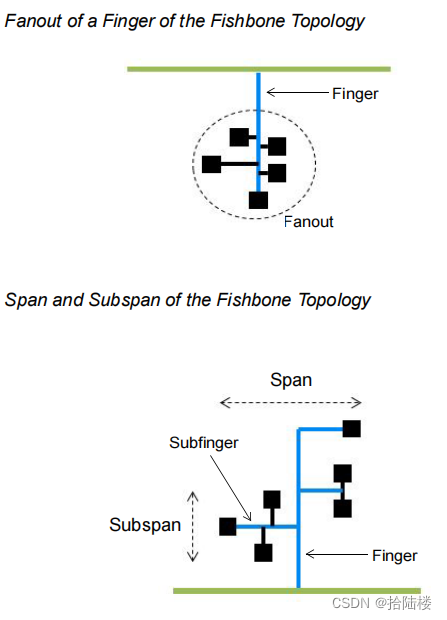 Fanout of a Finger of the Fishbone Topology

Finger

Fanout

Span and Subspan of the Fishbone Topology

Span

Subfinger

Subspan

Finger

CSDN @拾陆楼