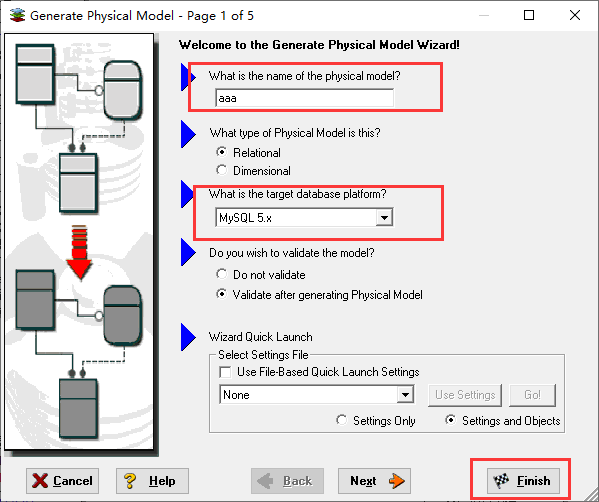 Generate Physical Model - Page 1 of 5

Welcome to the Generate Physical Model Wizard!

What is the name of the physical model?

aaa

What type of Physical Model is this?

Relational

Dimensional

What is the target database platform?

MySQL 5.x

Do you wish to validate the model?

Do not validate

Validate after generating Physical Model

Wizard Quick Launch

Select Settings File

Use File-Based Quick Launch Settings

None

Use Settings

Go!

Settings Only

Settings and Objects

Cancel

Help

Back

Next

Finish