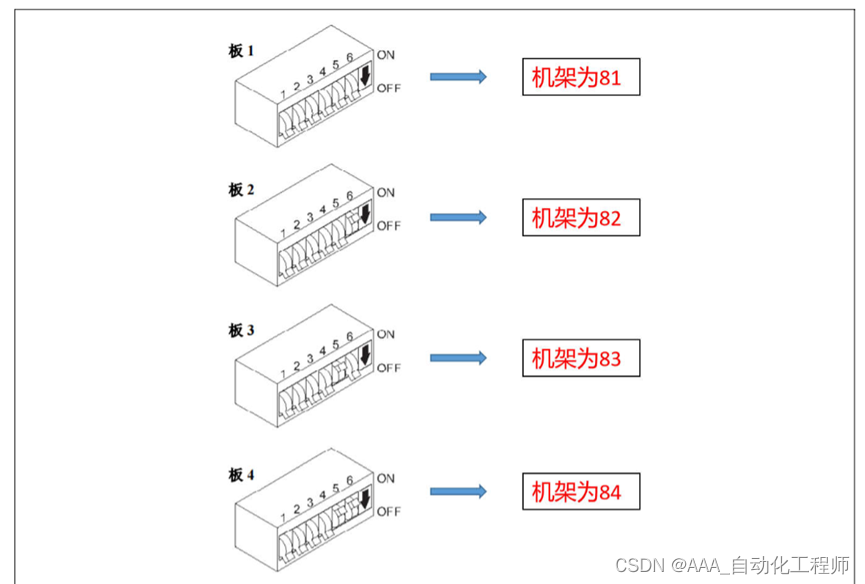 板 1

1 2 3 4 5 6 ON OFF

机架为81

板 2

1 2 3 4 5 6 ON OFF

机架为82

板 3

1 2 3 4 5 6 ON OFF

机架为83

板 4

1 2 3 4 5 6 ON OFF

机架为84

CSDN @AAA_自动化工程师