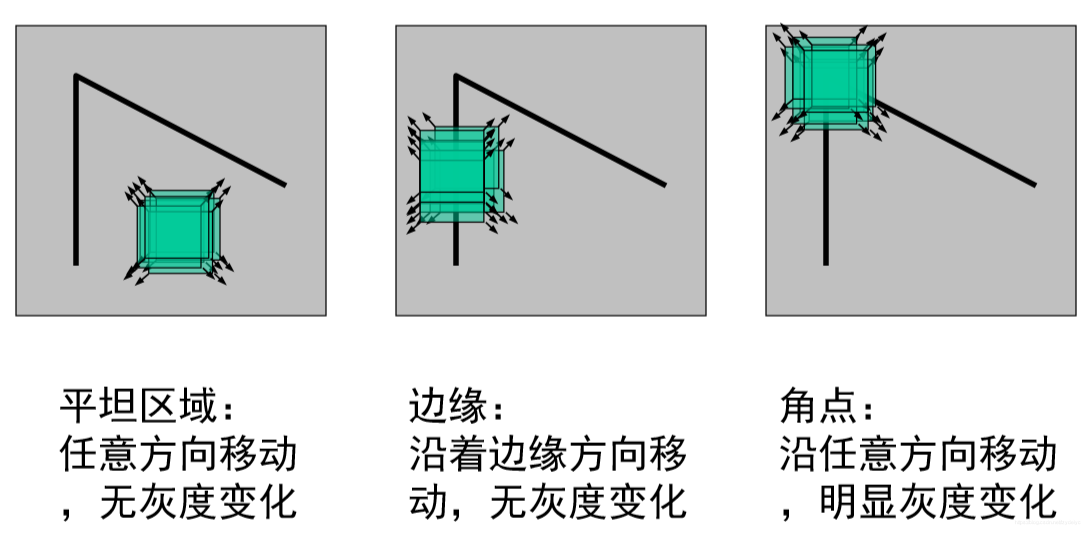 平坦区域：
任意方向移动，无灰度变化

边缘：
沿着边缘方向移动，无灰度变化

角点：
沿任意方向移动，明显灰度变化