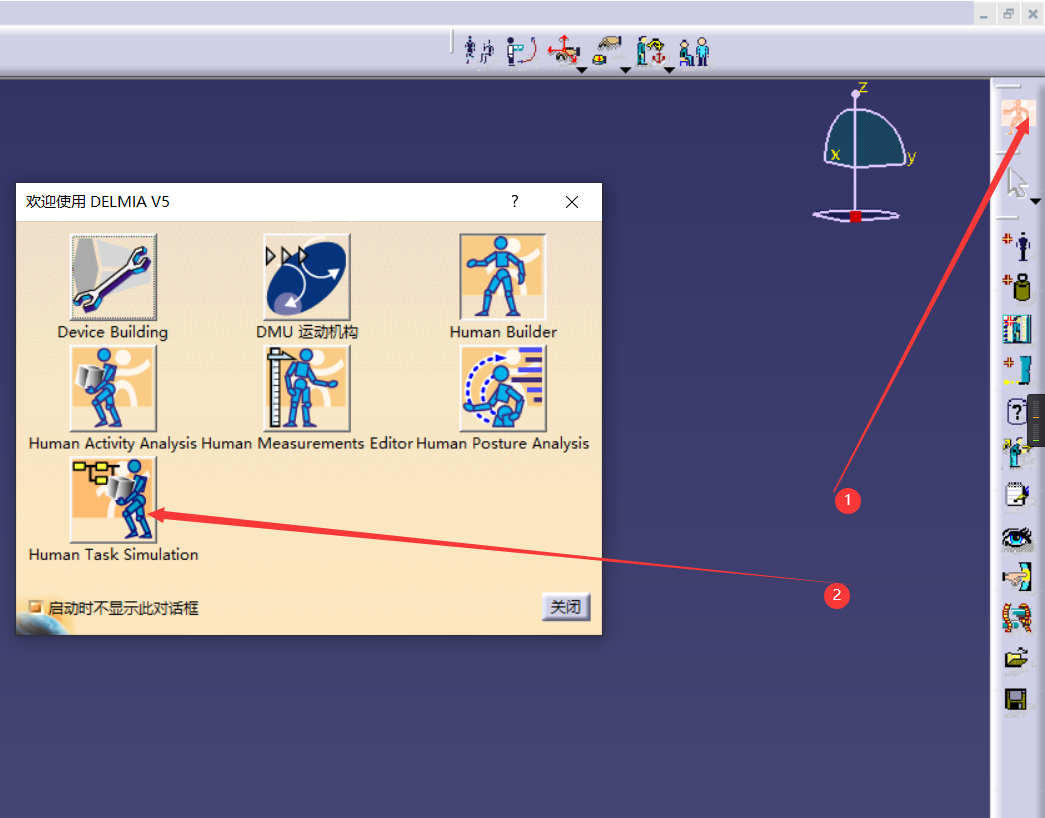 z
x
y

欢迎使用 DELMIA V5
?

Device Building
DMU 运动机构
Human Builder
Human Activity Analysis
Human Measurements Editor
Human Posture Analysis
Human Task Simulation

启动时不显示此对话框
关闭

1
2