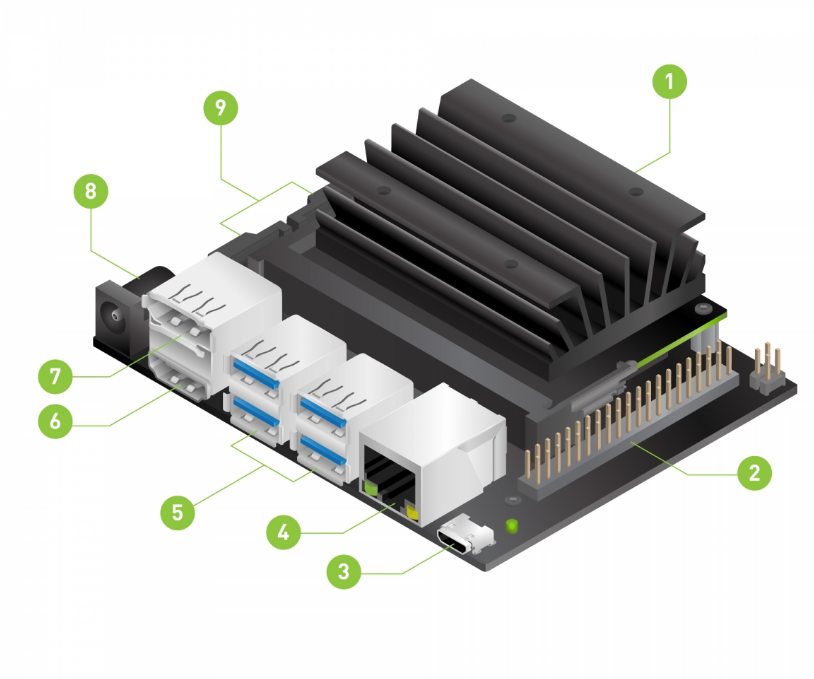 1
9
8
7
6
5
4
3
2