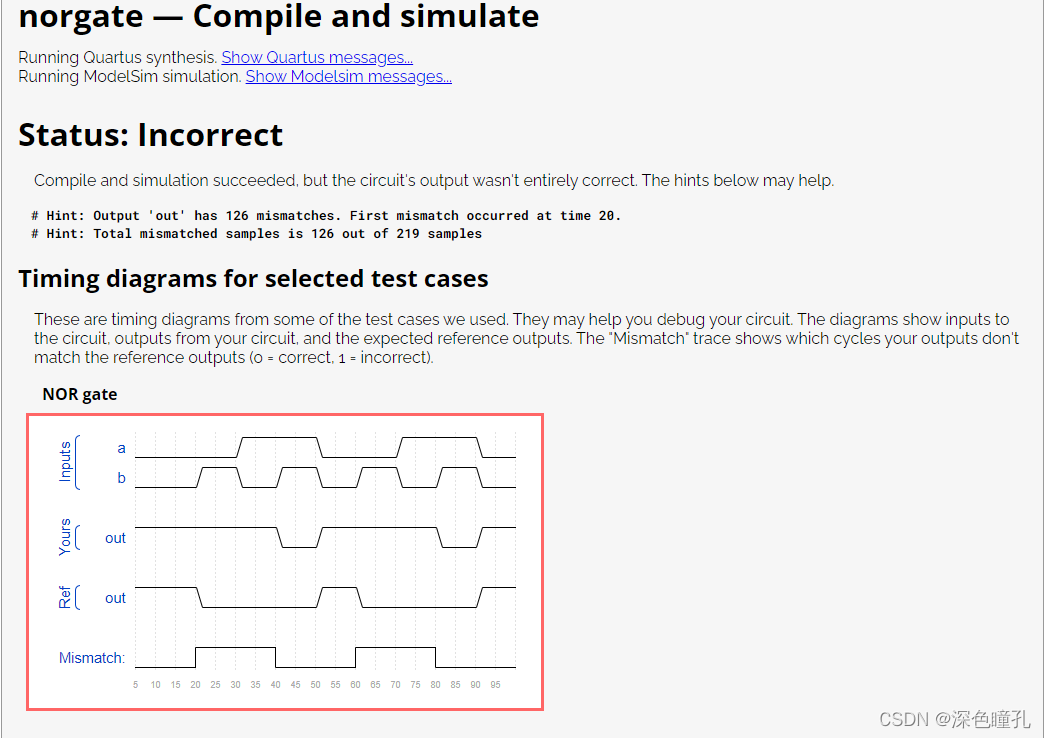 norgate — Compile and simulate

Running Quartus synthesis. Show Quartus messages...
Running ModelSim simulation. Show Modelsim messages...

Status: Incorrect

Compile and simulation succeeded, but the circuit's output wasn't entirely correct. The hints below may help.

# Hint: Output 'out' has 126 mismatches. First mismatch occurred at time 20.
# Hint: Total mismatched samples is 126 out of 219 samples

Timing diagrams for selected test cases

These are timing diagrams from some of the test cases we used. They may help you debug your circuit. The diagrams show inputs to the circuit, outputs from your circuit, and the expected reference outputs. The "Mismatch" trace shows which cycles your outputs don't match the reference outputs (0 = correct, 1 = incorrect).

NOR gate

Inputs
a
b
Yours
out
Ref
out
Mismatch:
5 10 15 20 25 30 35 40 45 50 55 60 65 70 75 80 85 90 95

CSDN @深色瞳孔