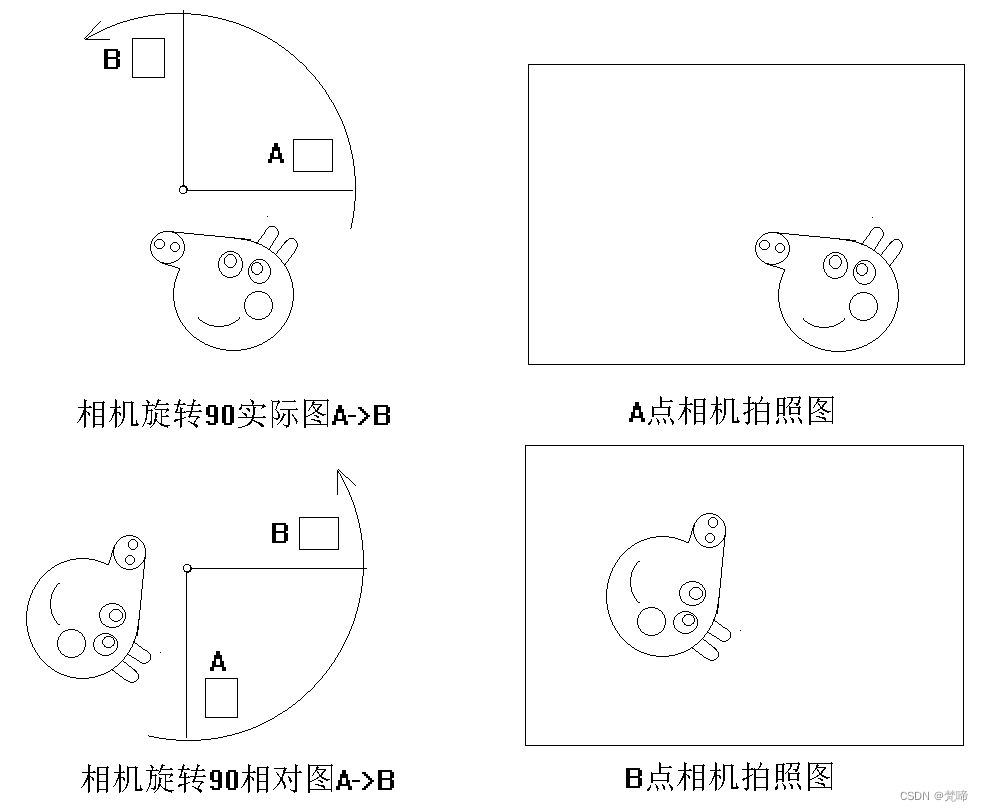 B

A

相机旋转90实际图A->B

A点相机拍照图

B

A

相机旋转90相对图A->B

B点相机拍照图

CSDN @梵啼