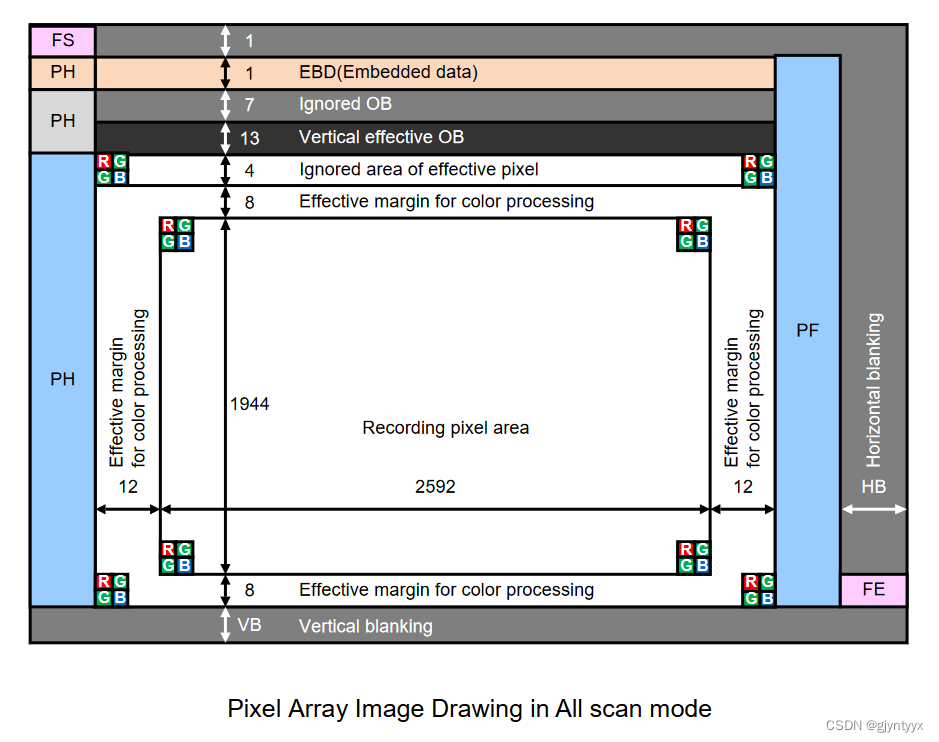 FS
1

PH
1
EBD(Embedded data)

PH
7
Ignored OB

13
Vertical effective OB

R G
G B
4
Ignored area of effective pixel
R G
G B

8
Effective margin for color processing

R G
G B
R G
G B

PH

Effective margin for color processing

1944

Recording pixel area

Effective margin for color processing

PF

Horizontal blanking

12
2592
12
HB

R G
G B
R G
G B

R G
G B
8
Effective margin for color processing
R G
G B
FE

VB
Vertical blanking

Pixel Array Image Drawing in All scan mode

CSDN @gjyntyyx