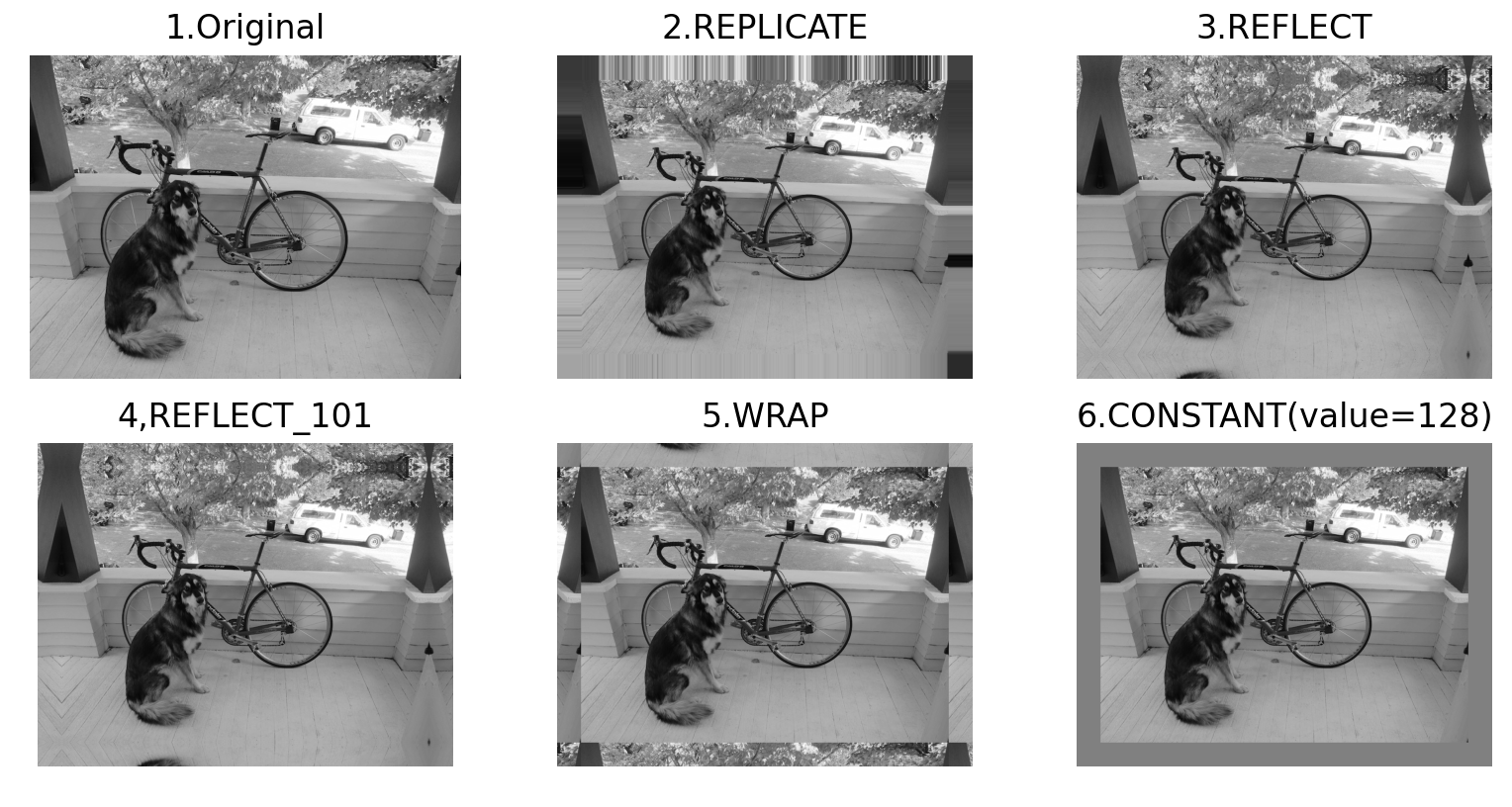 1.Original

2.REPLICATE

3.REFLECT

4,REFLECT_101

5.WRAP

6.CONSTANT(value=128)