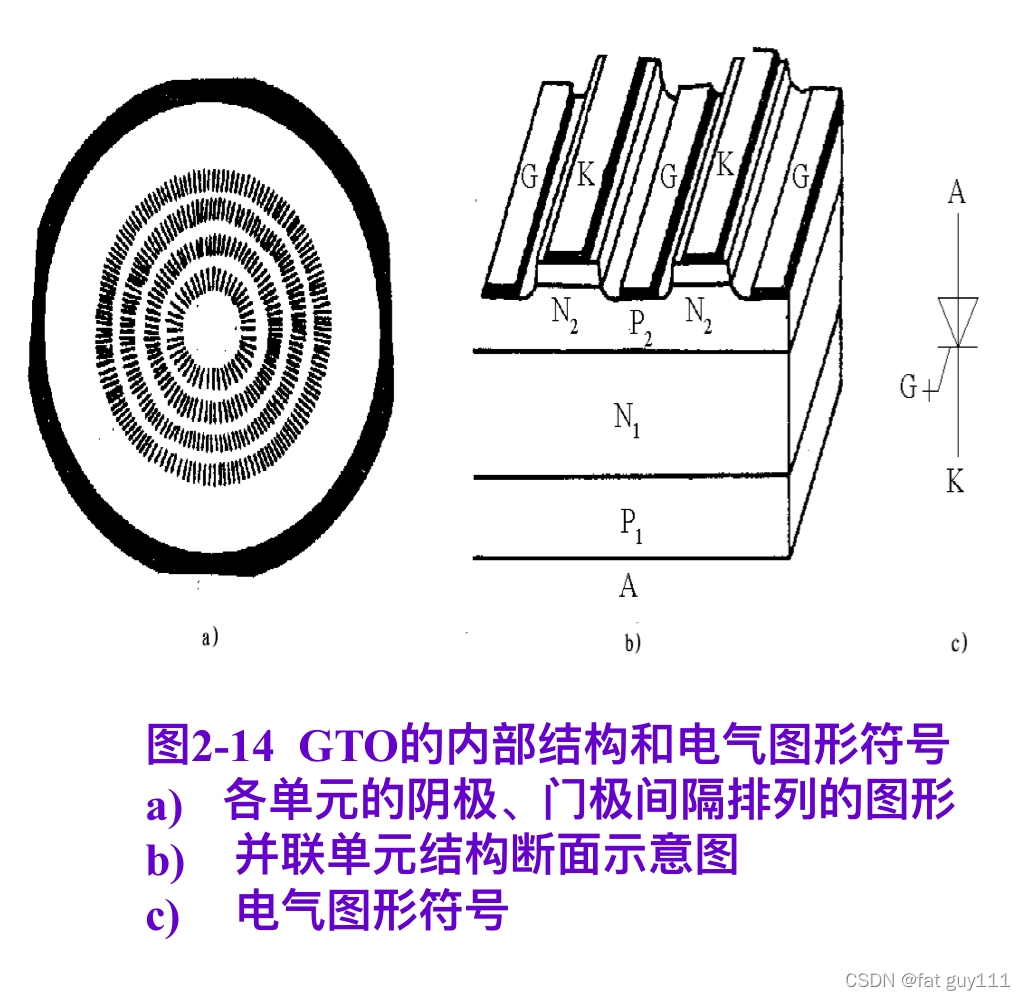 G K G K G

$N_2$ $P_2$ $N_2$

$N_1$

$P_1$

A

A

G

K

a)

b)

c)

图2-14 GTO的内部结构和电气图形符号
a) 各单元的阴极、门极间隔排列的图形
b) 并联单元结构断面示意图
c) 电气图形符号

CSDN @fat guy111