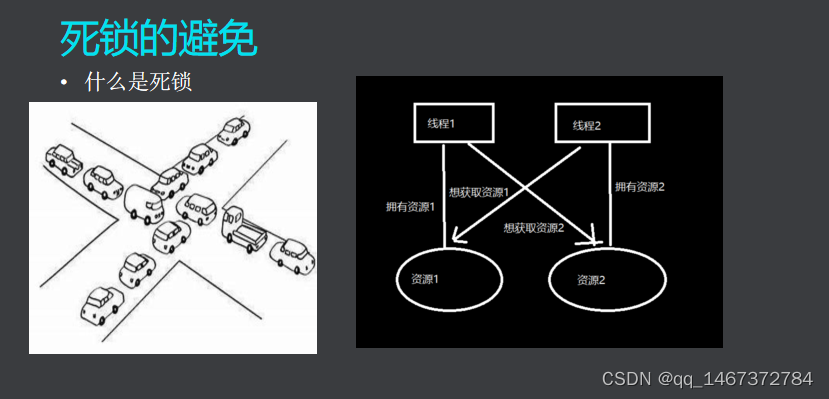 死锁的避免

• 什么是死锁

线程1

线程2

拥有资源1

想获取资源1

想获取资源2

拥有资源2

资源1

资源2

CSDN @qq_1467372784