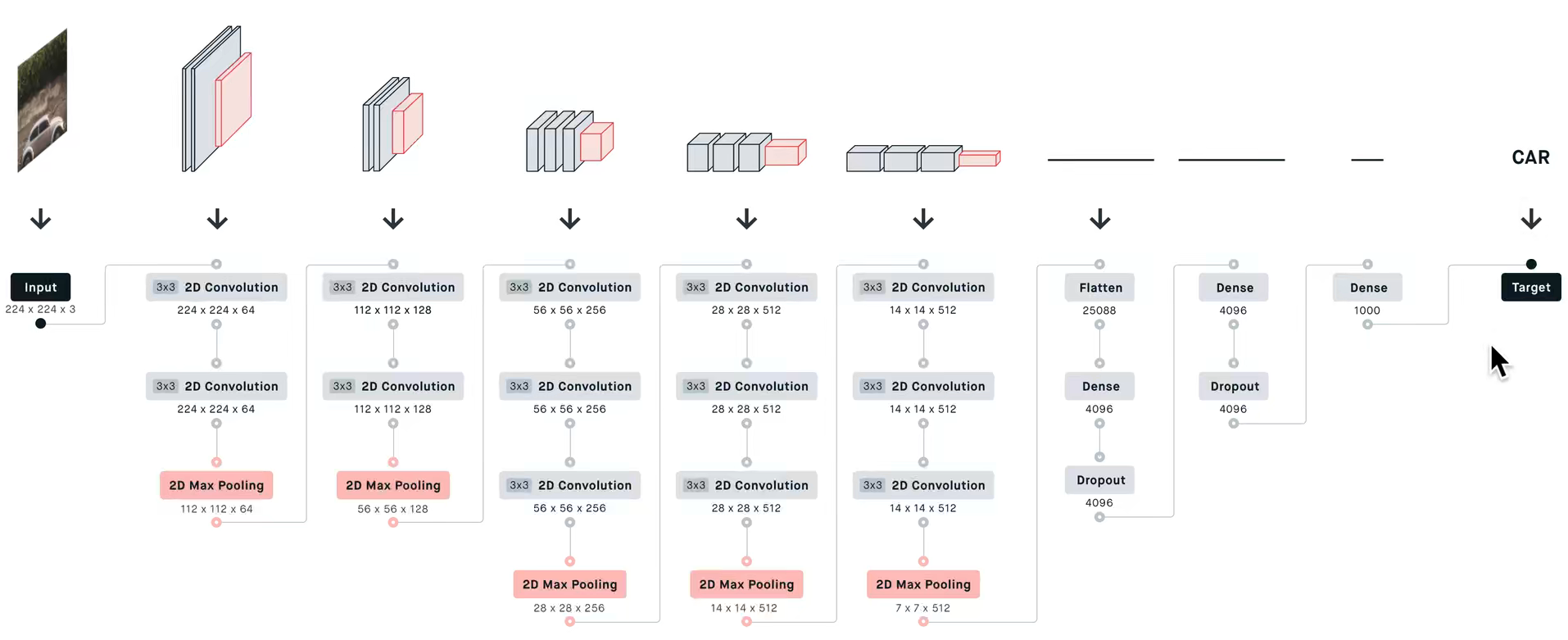 CAR

Input
224 x 224 x 3

3x3 2D Convolution
224 x 224 x 64

3x3 2D Convolution
224 x 224 x 64

2D Max Pooling
112 x 112 x 64

3x3 2D Convolution
112 x 112 x 128

3x3 2D Convolution
112 x 112 x 128

2D Max Pooling
56 x 56 x 128

3x3 2D Convolution
56 x 56 x 256

3x3 2D Convolution
56 x 56 x 256

3x3 2D Convolution
56 x 56 x 256

2D Max Pooling
28 x 28 x 256

3x3 2D Convolution
28 x 28 x 512

3x3 2D Convolution
28 x 28 x 512

3x3 2D Convolution
28 x 28 x 512

2D Max Pooling
14 x 14 x 512

3x3 2D Convolution
14 x 14 x 512

3x3 2D Convolution
14 x 14 x 512

3x3 2D Convolution
14 x 14 x 512

2D Max Pooling
7 x 7 x 512

Flatten
25088

Dense
4096

Dropout
4096

Dense
4096

Dropout
4096

Dense
1000

Target