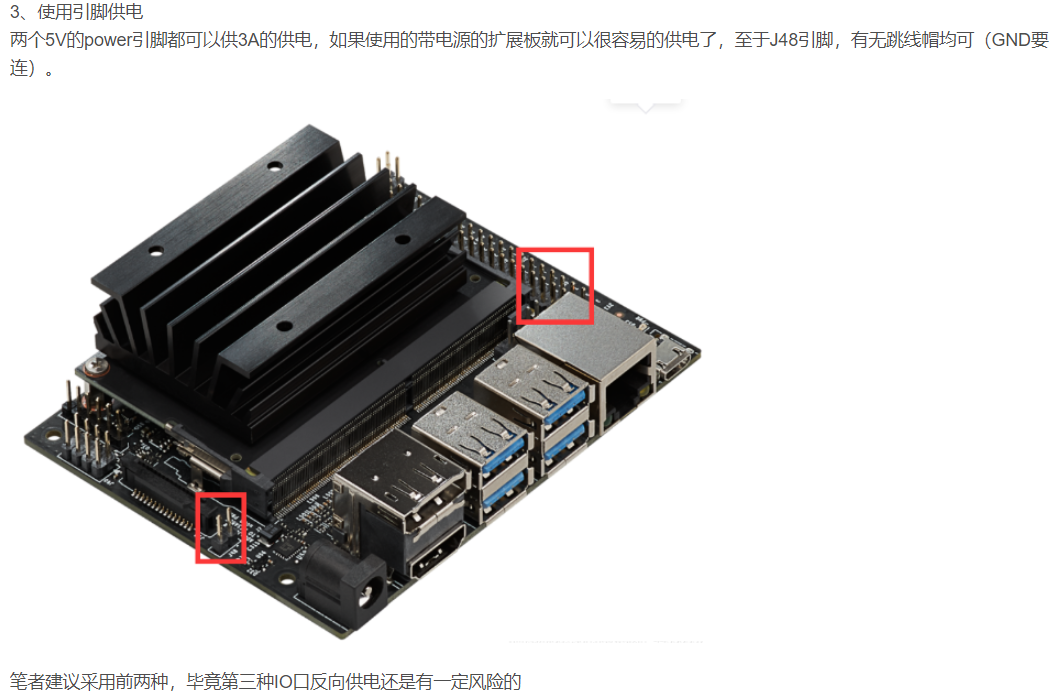 3、使用引脚供电
两个5V的power引脚都可以供3A的供电，如果使用的带电源的扩展板就可以很容易的供电了，至于J48引脚，有无跳线帽均可（GND要连）。

笔者建议采用前两种，毕竟第三种IO口反向供电还是有一定风险的