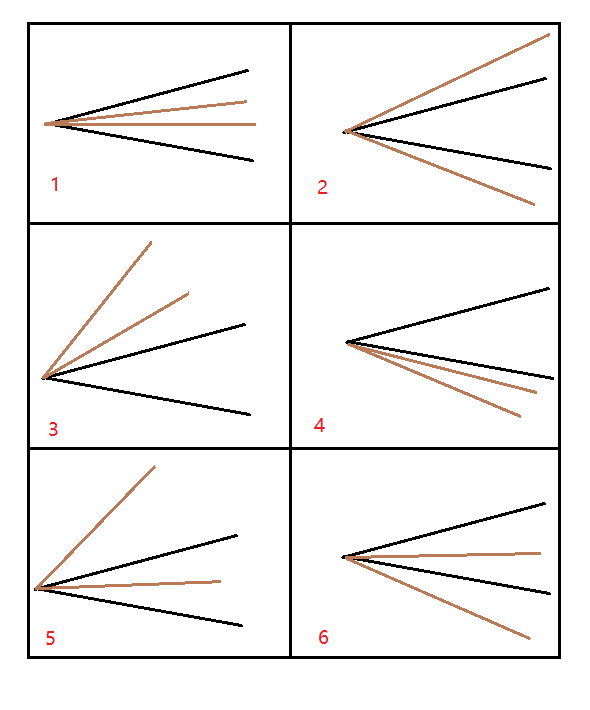 1

2

3

4

5

6