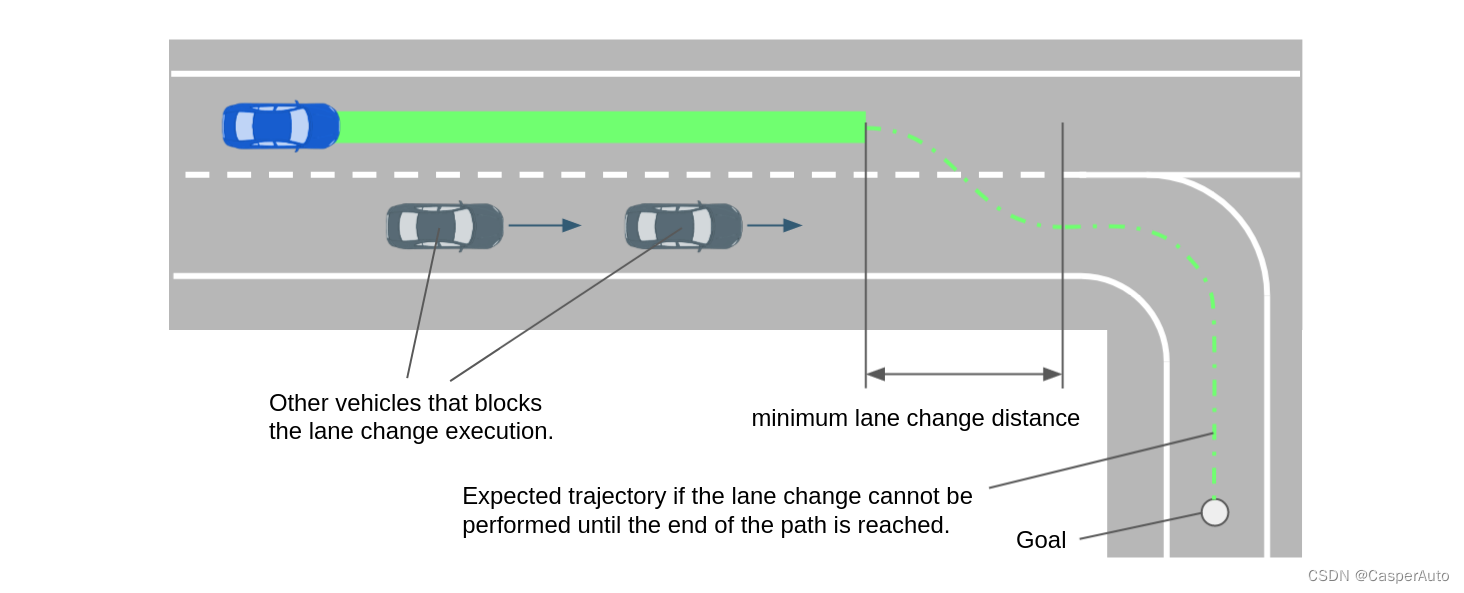 Other vehicles that blocks the lane change execution.

minimum lane change distance

Expected trajectory if the lane change cannot be performed until the end of the path is reached.

Goal

CSDN @CasperAuto