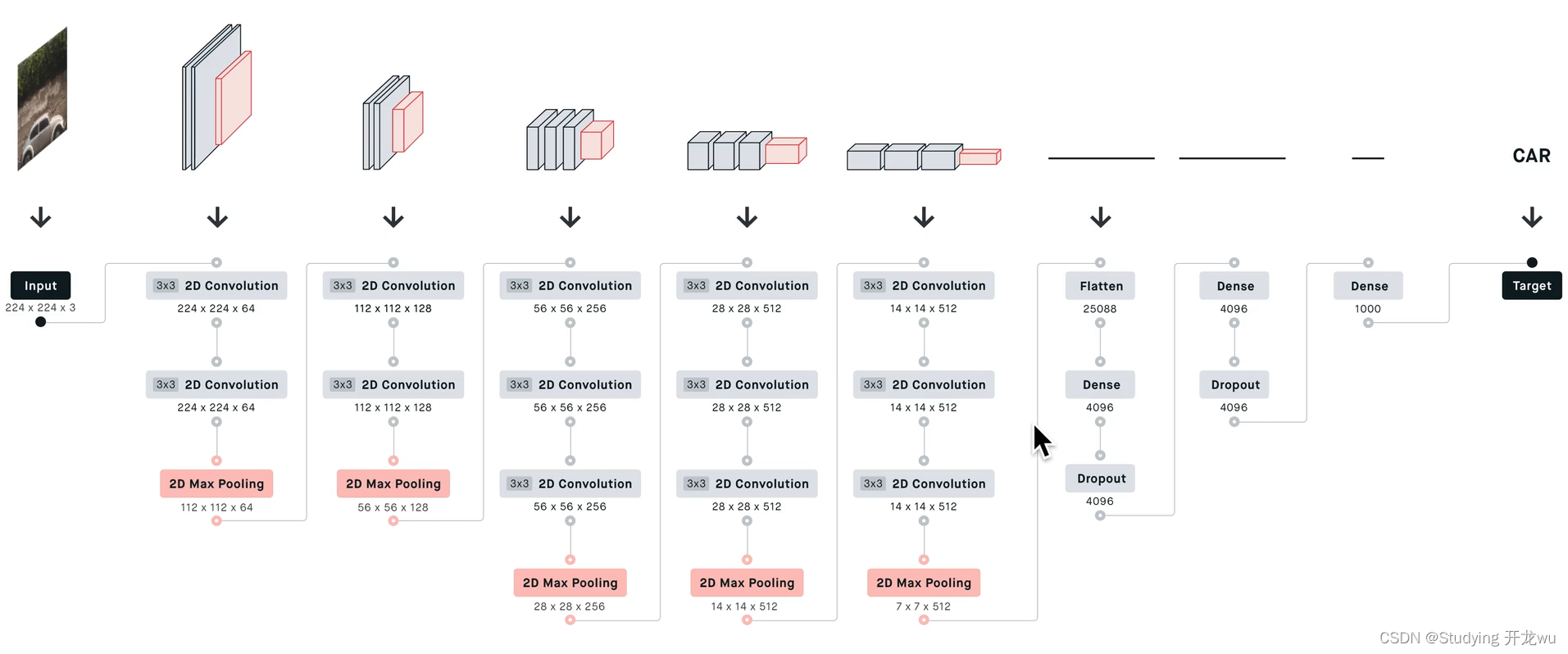 CAR

Input
224 x 224 x 3

3x3 2D Convolution
224 x 224 x 64
3x3 2D Convolution
224 x 224 x 64
2D Max Pooling
112 x 112 x 64

3x3 2D Convolution
112 x 112 x 128
3x3 2D Convolution
112 x 112 x 128
2D Max Pooling
56 x 56 x 128

3x3 2D Convolution
56 x 56 x 256
3x3 2D Convolution
56 x 56 x 256
3x3 2D Convolution
56 x 56 x 256
2D Max Pooling
28 x 28 x 256

3x3 2D Convolution
28 x 28 x 512
3x3 2D Convolution
28 x 28 x 512
3x3 2D Convolution
28 x 28 x 512
2D Max Pooling
14 x 14 x 512

3x3 2D Convolution
14 x 14 x 512
3x3 2D Convolution
14 x 14 x 512
3x3 2D Convolution
14 x 14 x 512
2D Max Pooling
7 x 7 x 512

Flatten
25088
Dense
4096
Dropout
4096

Dense
4096
Dropout
4096

Dense
1000

Target

CSDN @Studying 开龙wu