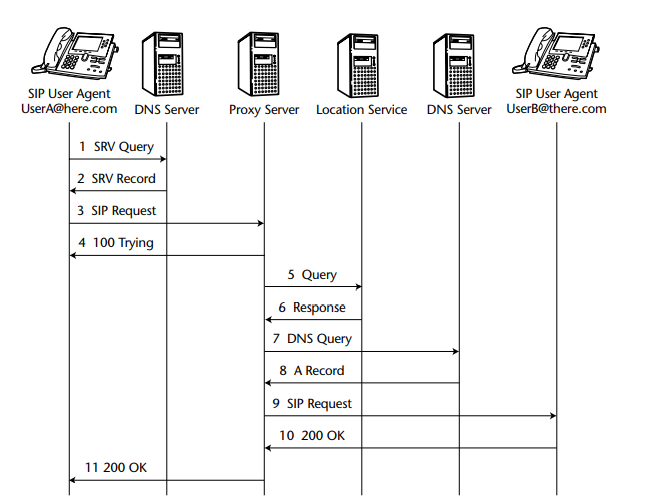 SIP User Agent
UserA@here.com

DNS Server

Proxy Server

Location Service

DNS Server

SIP User Agent
UserB@there.com

1 SRV Query

2 SRV Record

3 SIP Request

4 100 Trying

5 Query

6 Response

7 DNS Query

8 A Record

9 SIP Request

10 200 OK

11 200 OK