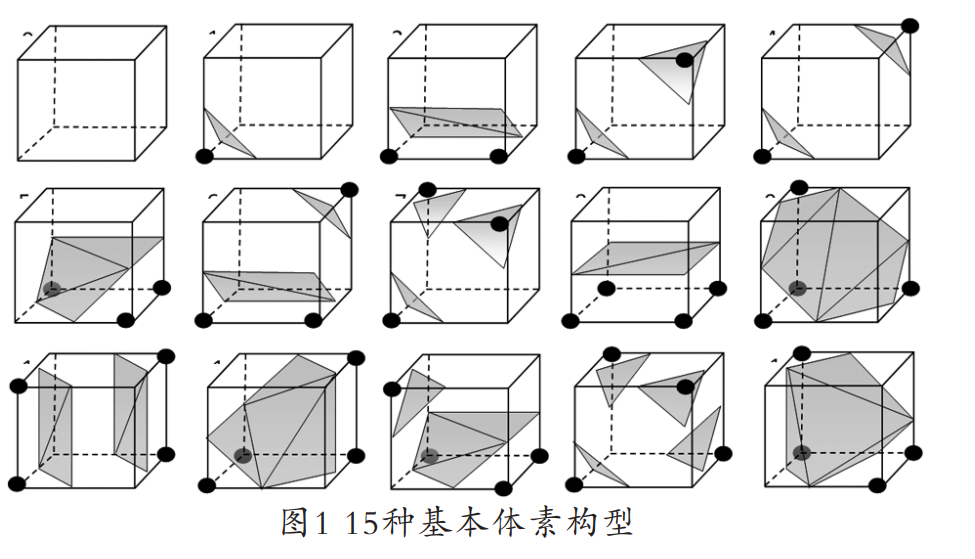 图1 15种基本体素构型