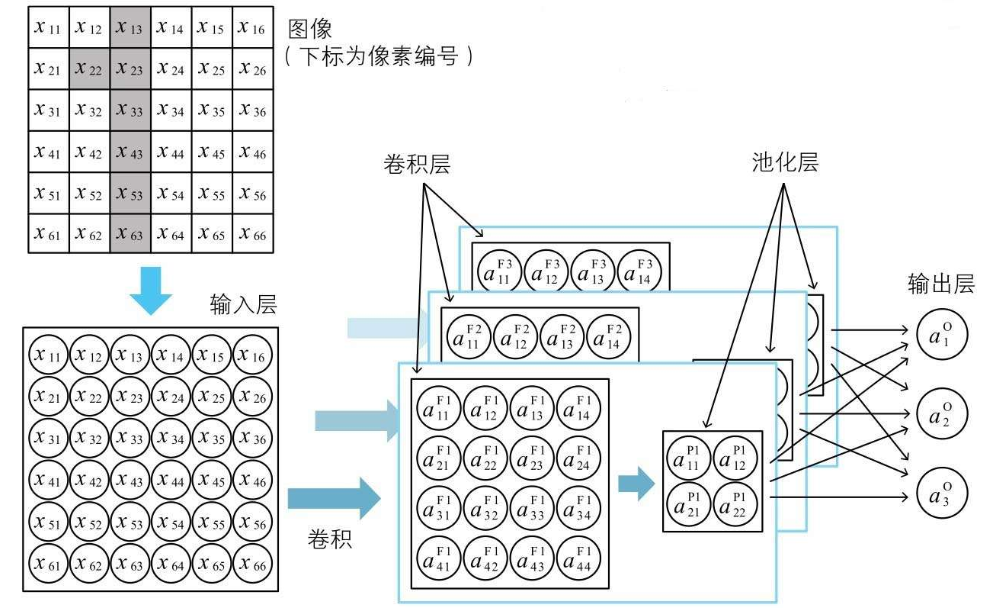 | $x_{11}$ | $x_{12}$ | $x_{13}$ | $x_{14}$ | $x_{15}$ | $x_{16}$ |
|---|---|---|---|---|---|
| $x_{21}$ | $x_{22}$ | $x_{23}$ | $x_{24}$ | $x_{25}$ | $x_{26}$ |
| $x_{31}$ | $x_{32}$ | $x_{33}$ | $x_{34}$ | $x_{35}$ | $x_{36}$ |
| $x_{41}$ | $x_{42}$ | $x_{43}$ | $x_{44}$ | $x_{45}$ | $x_{46}$ |
| $x_{51}$ | $x_{52}$ | $x_{53}$ | $x_{54}$ | $x_{55}$ | $x_{56}$ |
| $x_{61}$ | $x_{62}$ | $x_{63}$ | $x_{64}$ | $x_{65}$ | $x_{66}$ |

图像
（下标为像素编号）

输入层

| $x_{11}$ | $x_{12}$ | $x_{13}$ | $x_{14}$ | $x_{15}$ | $x_{16}$ |
|---|---|---|---|---|---|
| $x_{21}$ | $x_{22}$ | $x_{23}$ | $x_{24}$ | $x_{25}$ | $x_{26}$ |
| $x_{31}$ | $x_{32}$ | $x_{33}$ | $x_{34}$ | $x_{35}$ | $x_{36}$ |
| $x_{41}$ | $x_{42}$ | $x_{43}$ | $x_{44}$ | $x_{45}$ | $x_{46}$ |
| $x_{51}$ | $x_{52}$ | $x_{53}$ | $x_{54}$ | $x_{55}$ | $x_{56}$ |
| $x_{61}$ | $x_{62}$ | $x_{63}$ | $x_{64}$ | $x_{65}$ | $x_{66}$ |

卷积

卷积层

$a_{11}^{F3}$ $a_{12}^{F3}$ $a_{13}^{F3}$ $a_{14}^{F3}$

$a_{11}^{F2}$ $a_{12}^{F2}$ $a_{13}^{F2}$ $a_{14}^{F2}$

| $a_{11}^{F1}$ | $a_{12}^{F1}$ | $a_{13}^{F1}$ | $a_{14}^{F1}$ |
|---|---|---|---|
| $a_{21}^{F1}$ | $a_{22}^{F1}$ | $a_{23}^{F1}$ | $a_{24}^{F1}$ |
| $a_{31}^{F1}$ | $a_{32}^{F1}$ | $a_{33}^{F1}$ | $a_{34}^{F1}$ |
| $a_{41}^{F1}$ | $a_{42}^{F1}$ | $a_{43}^{F1}$ | $a_{44}^{F1}$ |

池化层

| $a_{11}^{P1}$ | $a_{12}^{P1}$ |
|---|---|
| $a_{21}^{P1}$ | $a_{22}^{P1}$ |

输出层

$a_1^O$
$a_2^O$
$a_3^O$