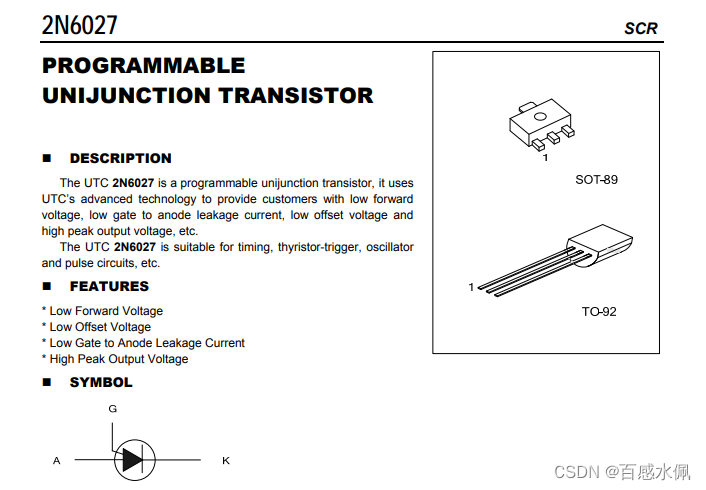 2N6027

SCR

PROGRAMMABLE UNIJUNCTION TRANSISTOR

■ DESCRIPTION

The UTC 2N6027 is a programmable unijunction transistor, it uses UTC's advanced technology to provide customers with low forward voltage, low gate to anode leakage current, low offset voltage and high peak output voltage, etc.

The UTC 2N6027 is suitable for timing, thyristor-trigger, oscillator and pulse circuits, etc.

■ FEATURES

* Low Forward Voltage
* Low Offset Voltage
* Low Gate to Anode Leakage Current
* High Peak Output Voltage

■ SYMBOL

G

A

K

1

SOT-89

1

TO-92

CSDN @百感水佩