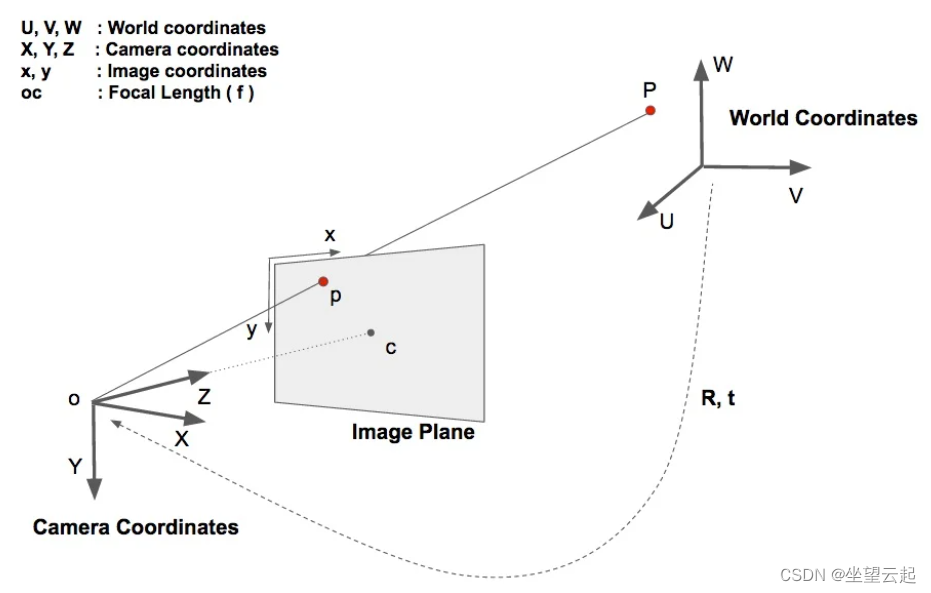 U, V, W : World coordinates
X, Y, Z : Camera coordinates
x, y : Image coordinates
oc : Focal Length ( f )

P

W

World Coordinates

V

U

x

p

y

c

o

Z

X

Y

Image Plane

R, t

Camera Coordinates

CSDN @坐望云起