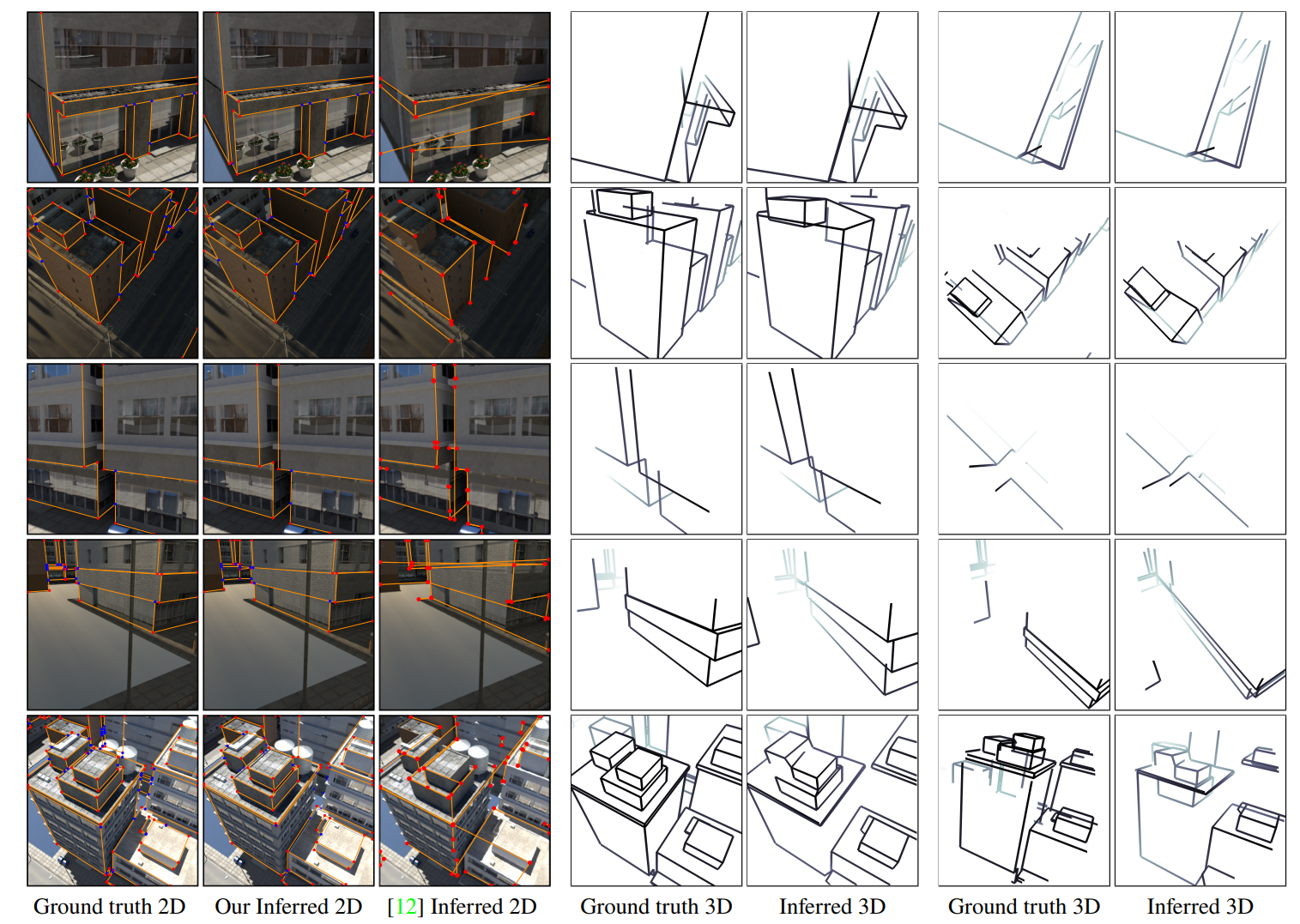 Ground truth 2D Our Inferred 2D [12] Inferred 2D Ground truth 3D Inferred 3D Ground truth 3D Inferred 3D