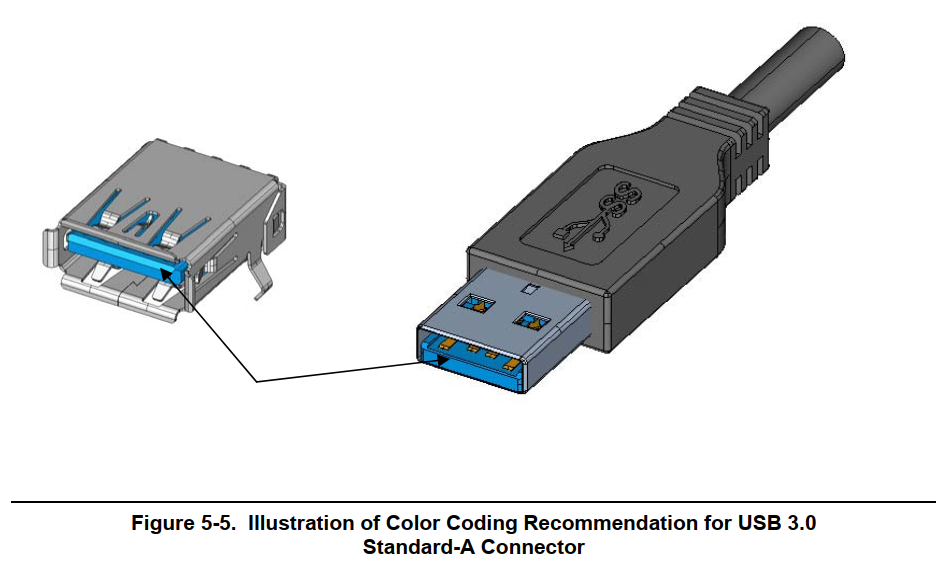 Figure 5-5. Illustration of Color Coding Recommendation for USB 3.0 Standard-A Connector