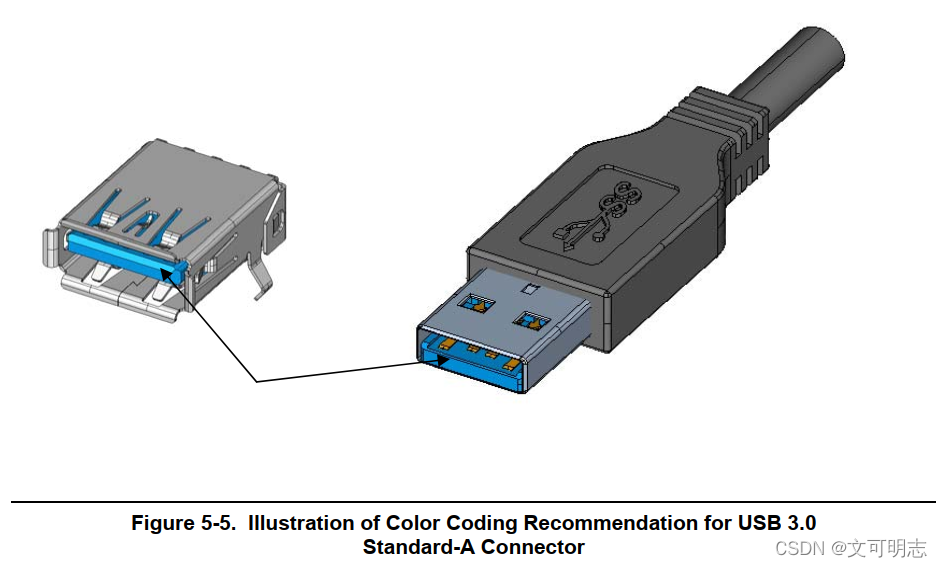 Figure 5-5. Illustration of Color Coding Recommendation for USB 3.0 Standard-A Connector

CSDN @文可明志