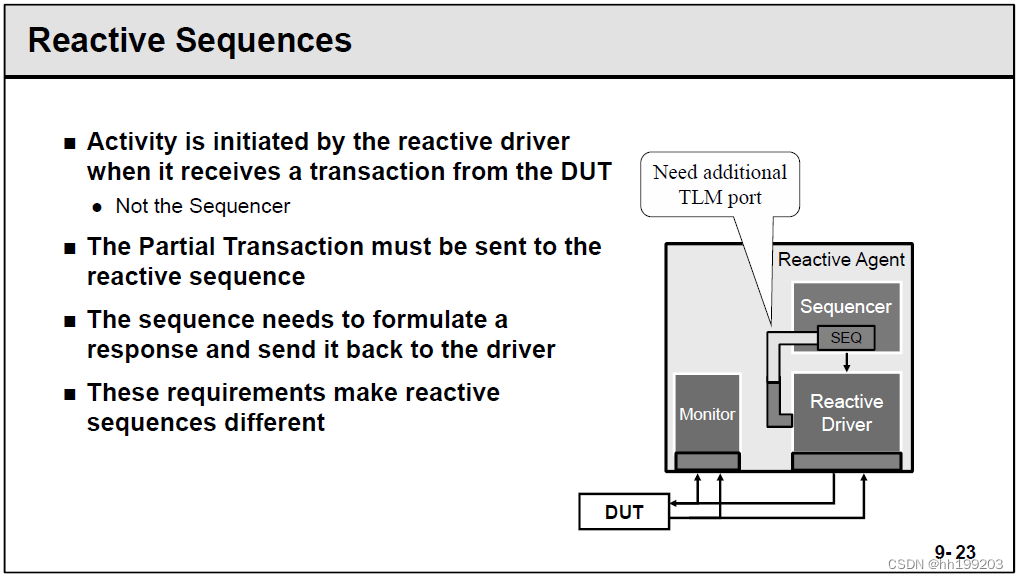 Reactive Sequences

■ Activity is initiated by the reactive driver when it receives a transaction from the DUT

● Not the Sequencer

■ The Partial Transaction must be sent to the reactive sequence

■ The sequence needs to formulate a response and send it back to the driver

■ These requirements make reactive sequences different

Need additional TLM port

Reactive Agent

Sequencer

SEQ

Monitor

Reactive Driver

DUT

9- 23

CSDN @hh199203