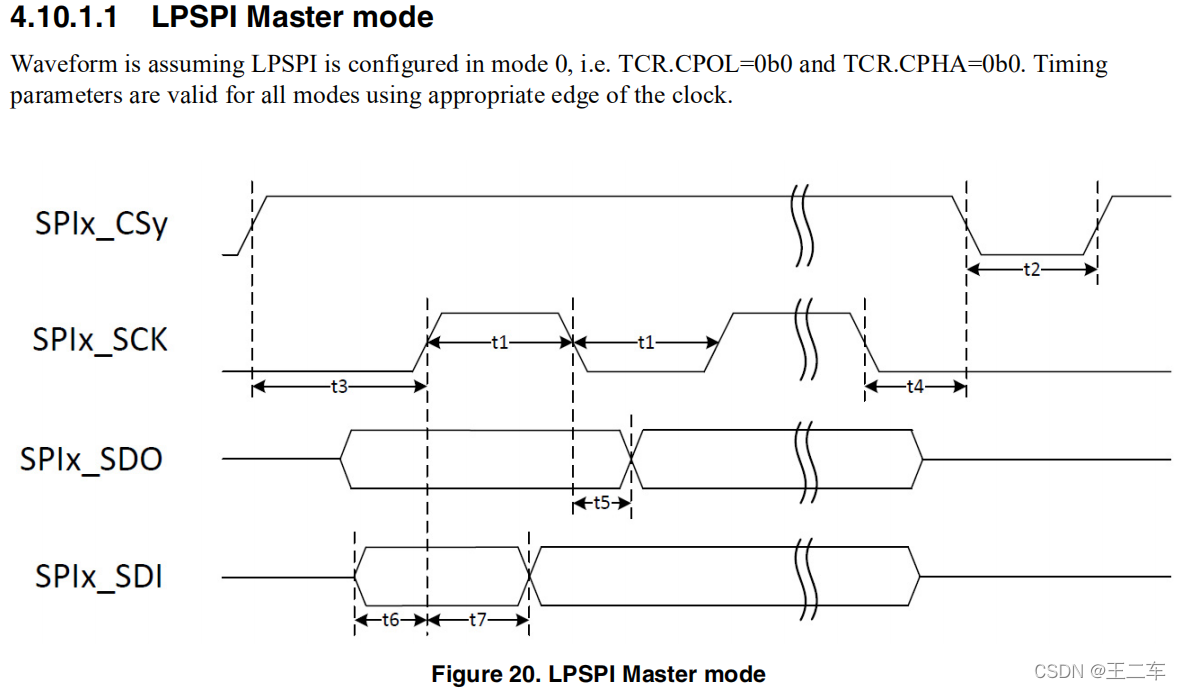 4.10.1.1 LPSPI Master mode

Waveform is assuming LPSPI is configured in mode 0, i.e. TCR.CPOL=0b0 and TCR.CPHA=0b0. Timing parameters are valid for all modes using appropriate edge of the clock.

SPIx_CSy

t2

SPIx_SCK

t1

t1

t3

t4

SPIx_SDO

t5

SPIx_SDI

t6

t7

Figure 20. LPSPI Master mode

CSDN @王二车