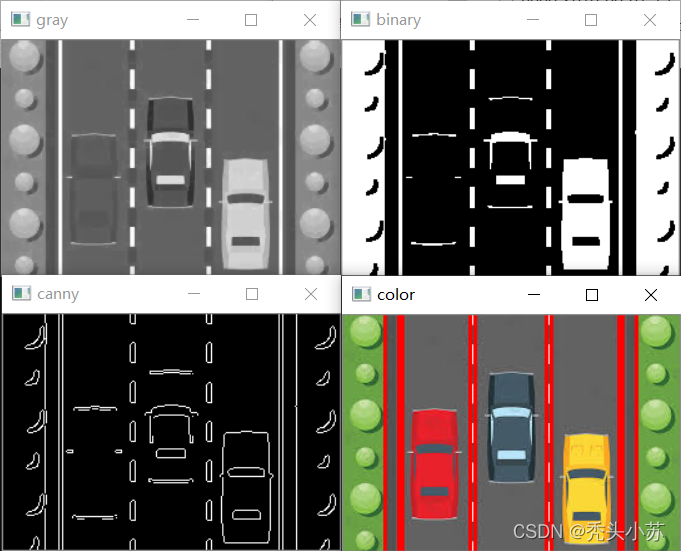 gray

binary

canny

color

CSDN @秃头小苏