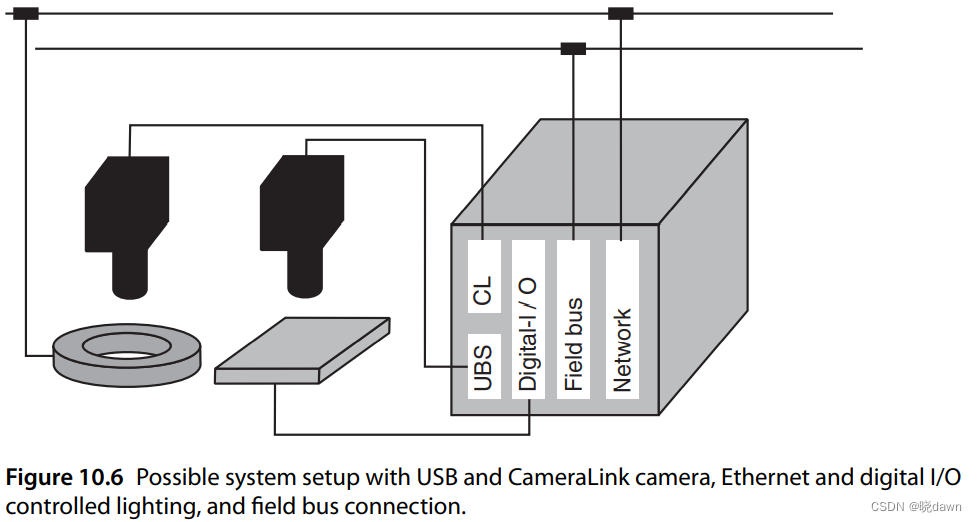 CL

UBS

Digital-I / O

Field bus

Network

**Figure 10.6** Possible system setup with USB and CameraLink camera, Ethernet and digital I/O controlled lighting, and field bus connection.

CSDN @晓dawn