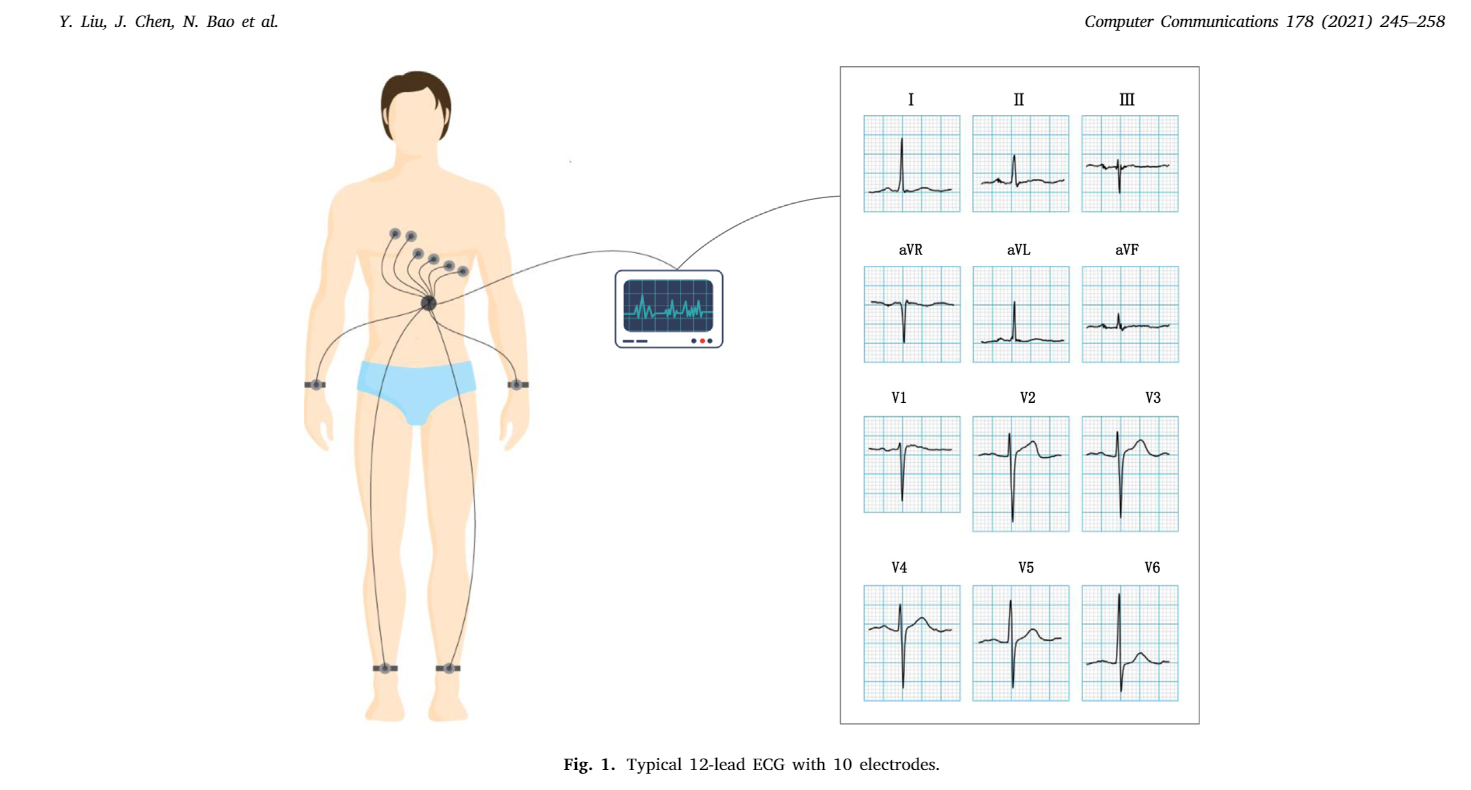 Y. Liu, J. Chen, N. Bao et al.

Computer Communications 178 (2021) 245–258

I

II

III

aVR

aVL

aVF

V1

V2

V3

V4

V5

V6

**Fig. 1.** Typical 12-lead ECG with 10 electrodes.