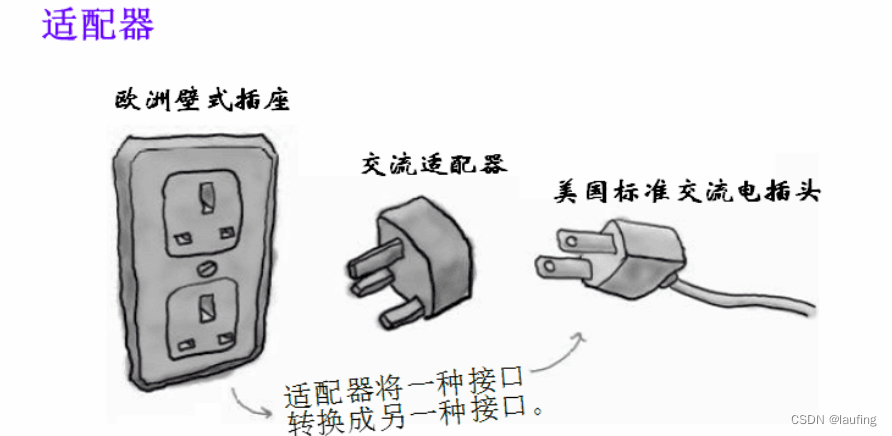 适配器

欧洲壁式插座

交流适配器

美国标准交流电插头

适配器将一种接口转换成另一种接口。

CSDN @laufing