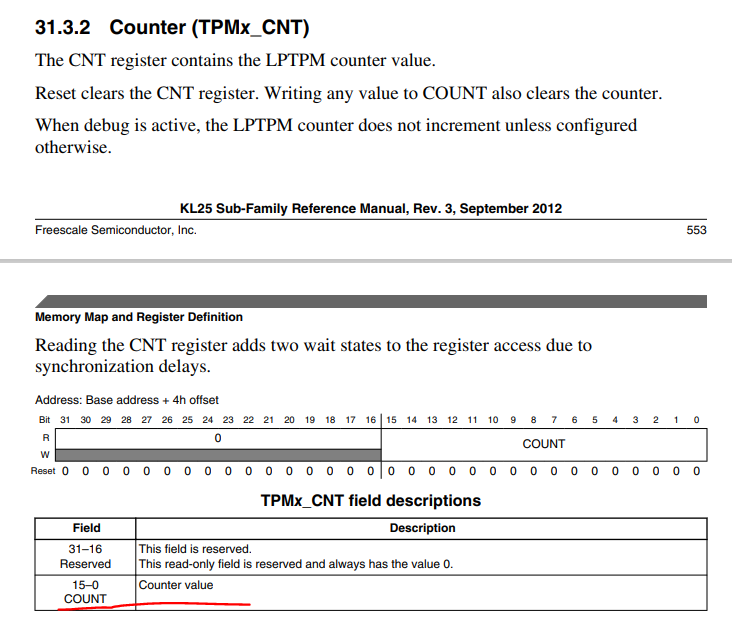 31.3.2 Counter (TPMx_CNT)

The CNT register contains the LPTPM counter value.

Reset clears the CNT register. Writing any value to COUNT also clears the counter.

When debug is active, the LPTPM counter does not increment unless configured otherwise.

KL25 Sub-Family Reference Manual, Rev. 3, September 2012

Freescale Semiconductor, Inc. 553

Memory Map and Register Definition

Reading the CNT register adds two wait states to the register access due to synchronization delays.

Address: Base address + 4h offset

| Bit | 31 | 30 | 29 | 28 | 27 | 26 | 25 | 24 | 23 | 22 | 21 | 20 | 19 | 18 | 17 | 16 | 15 | 14 | 13 | 12 | 11 | 10 | 9 | 8 | 7 | 6 | 5 | 4 | 3 | 2 | 1 | 0 |
|---|---|---|---|---|---|---|---|---|---|---|---|---|---|---|---|---|---|---|---|---|---|---|---|---|---|---|---|---|---|---|---|---|
| R | 0 | | | | | | | | | | | | | | | | COUNT | | | | | | | | | | | | | | | |
| W | | | | | | | | | | | | | | | | | | | | | | | | | | | | | | | | |
| Reset | 0 | 0 | 0 | 0 | 0 | 0 | 0 | 0 | 0 | 0 | 0 | 0 | 0 | 0 | 0 | 0 | 0 | 0 | 0 | 0 | 0 | 0 | 0 | 0 | 0 | 0 | 0 | 0 | 0 | 0 | 0 | 0 |

TPMx_CNT field descriptions

| Field | Description |
|---|---|
| 31–16 Reserved | This field is reserved. This read-only field is reserved and always has the value 0. |
| 15–0 COUNT | Counter value |