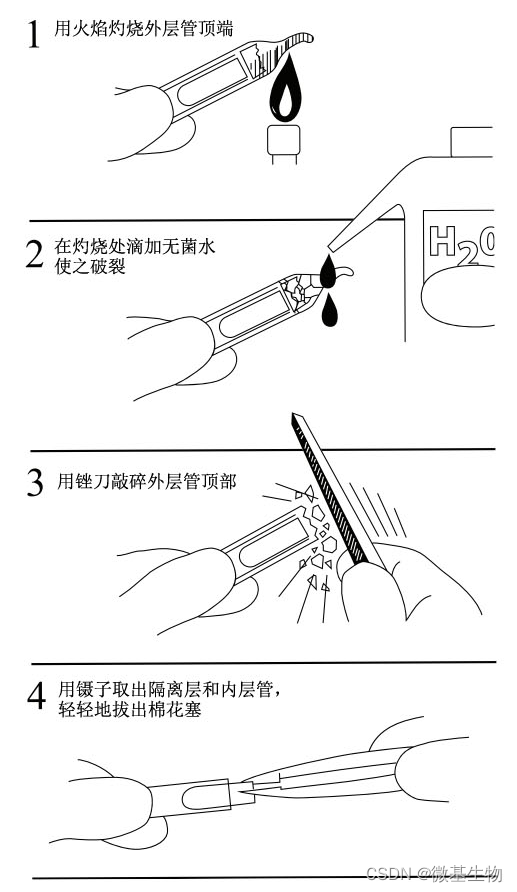 1 用火焰灼烧外层管顶端

2 在灼烧处滴加无菌水使之破裂

$H_2O$

3 用锉刀敲碎外层管顶部

4 用镊子取出隔离层和内层管，轻轻地拔出棉花塞

CSDN @微基生物