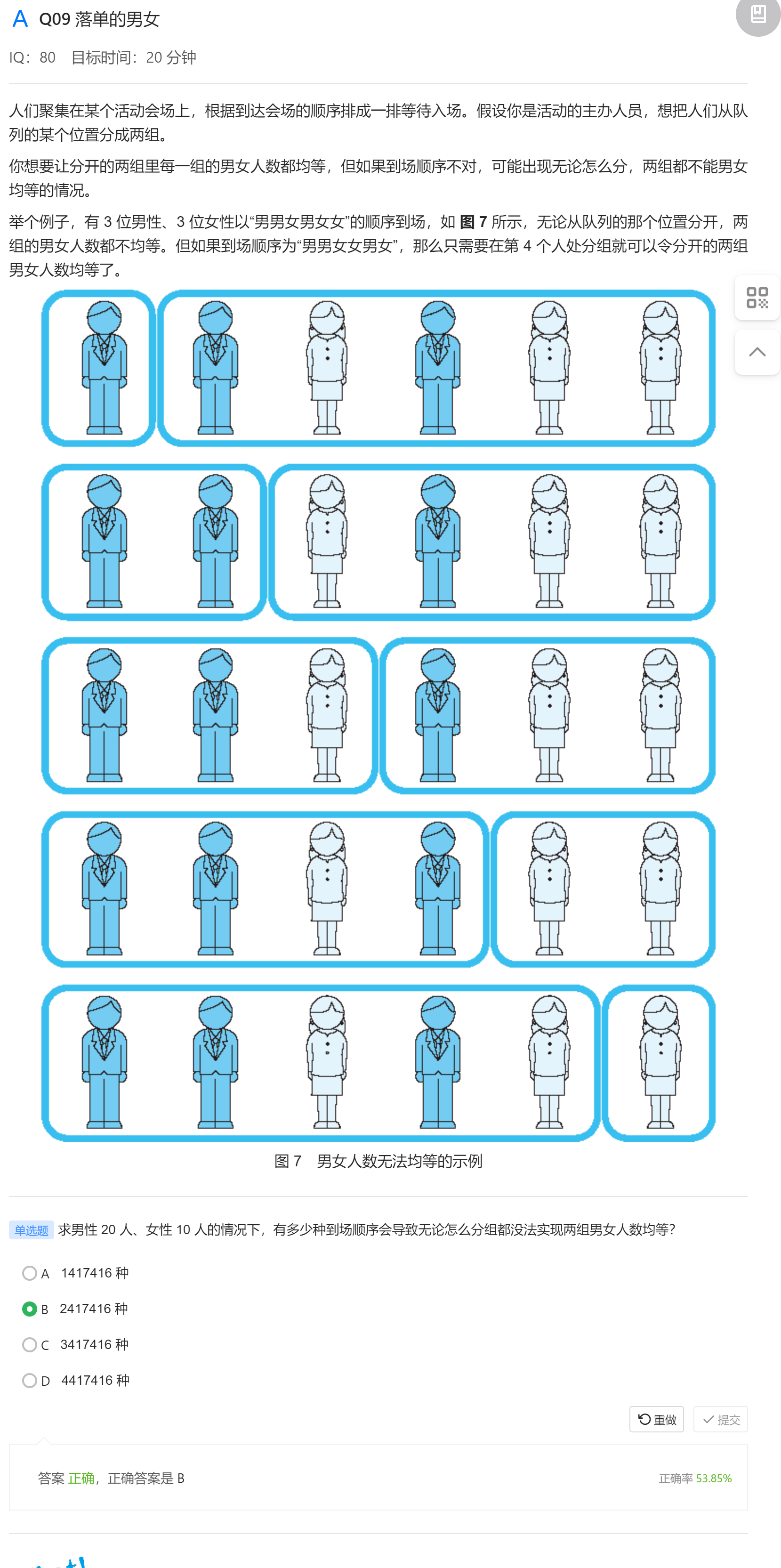 A Q09 落单的男女

IQ：80 目标时间：20 分钟

人们聚集在某个活动会场上，根据到达会场的顺序排成一排等待入场。假设你是活动的主办人员，想把人们从队列的某个位置分成两组。

你想要让分开的两组里每一组的男女人数都均等，但如果到场顺序不对，可能出现无论怎么分，两组都不能男女均等的情况。

举个例子，有 3 位男性、3 位女性以“男男女男女女”的顺序到场，如 图 7 所示，无论从队列的那个位置分开，两组的男女人数都不均等。但如果到场顺序为“男男女女男女”，那么只需要在第 4 个人处分组就可以令分开的两组男女人数均等了。

图 7 男女人数无法均等的示例

单选题 求男性 20 人、女性 10 人的情况下，有多少种到场顺序会导致无论怎么分组都没法实现两组男女人数均等？

A 1417416 种

B 2417416 种

C 3417416 种

D 4417416 种

重做

提交

答案 正确，正确答案是 B

正确率 53.85%