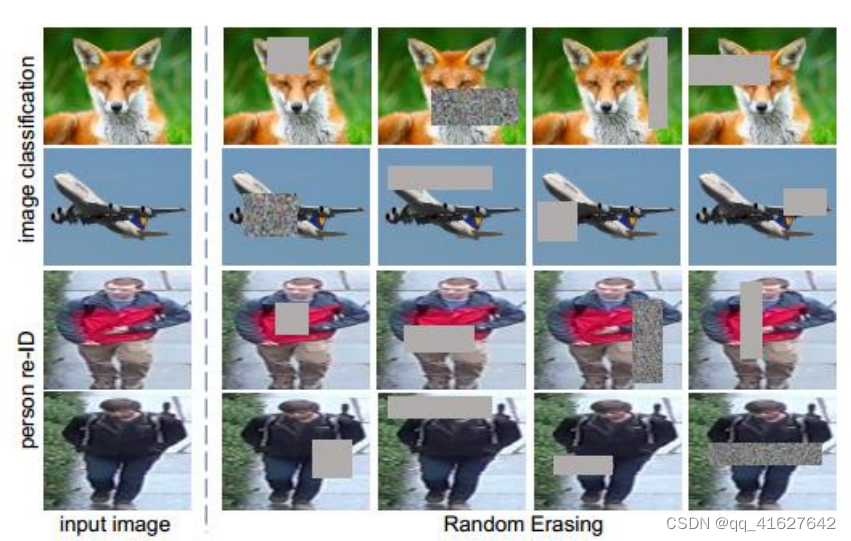 image classification

person re-ID

input image

Random Erasing

CSDN @qq_41627642